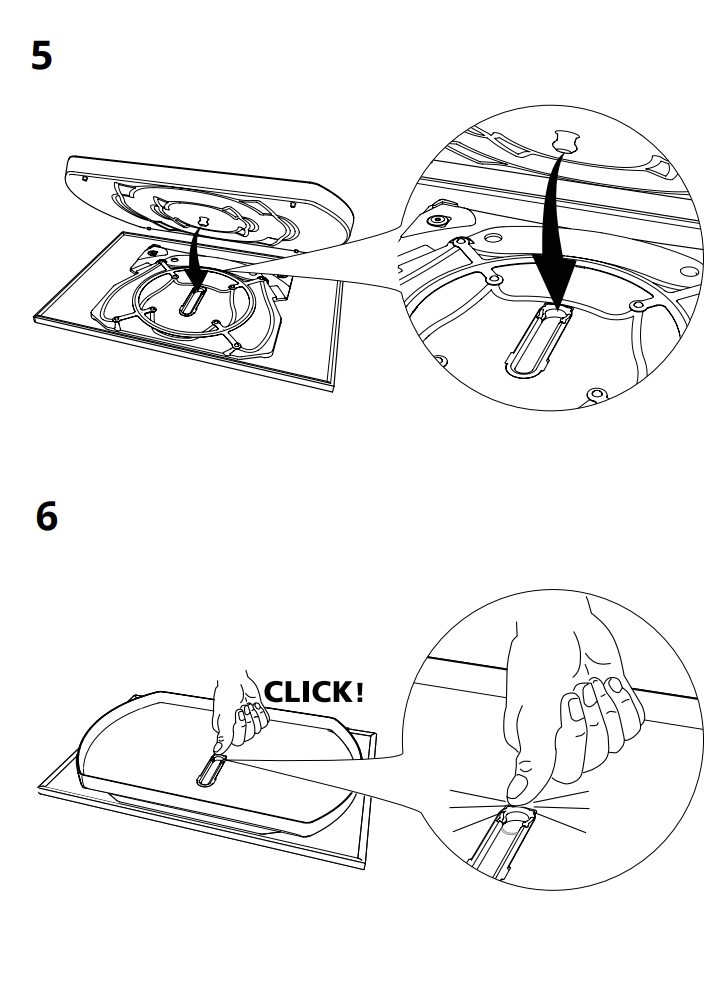 5

6

CLICK!