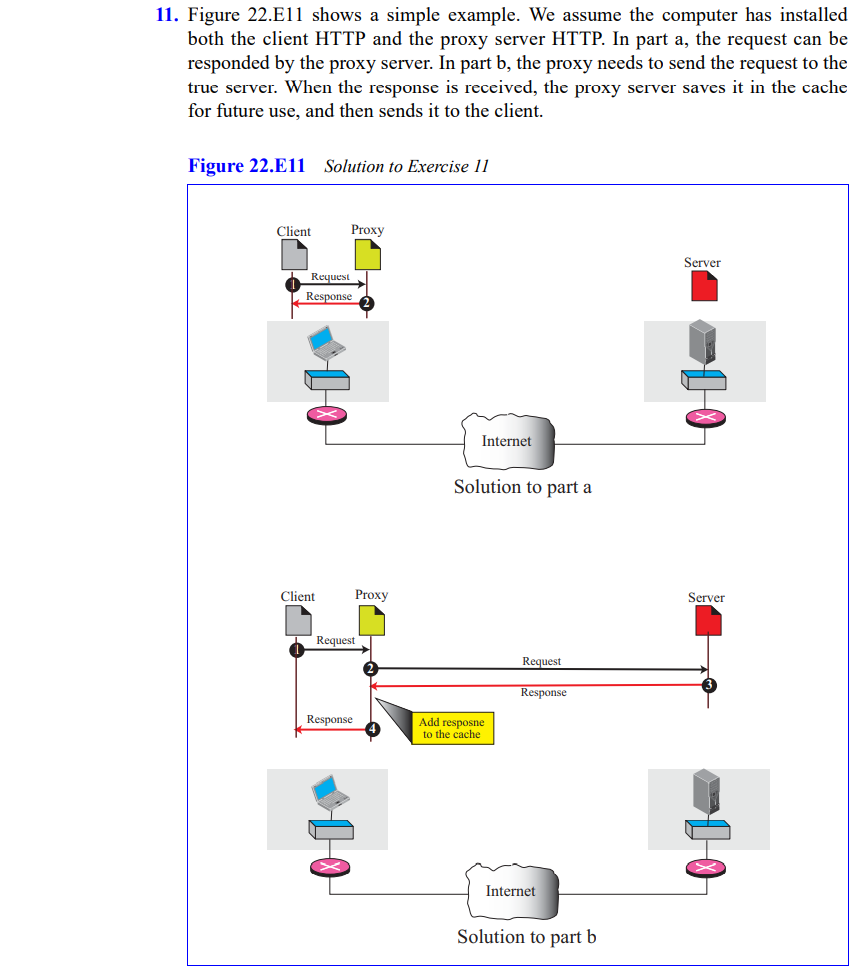 11. Figure 22.E11 shows a simple example. We assume the computer has installed both the client HTTP and the proxy server HTTP. In part a, the request can be responded by the proxy server. In part b, the proxy needs to send the request to the true server. When the response is received, the proxy server saves it in the cache for future use, and then sends it to the client.

Figure 22.E11 Solution to Exercise 11

Client
Proxy
Server
1
Request
Response
2
Internet
Solution to part a

Client
Proxy
Server
1
Request
2
Request
Response
3
Response
4
Add resposne to the cache
Internet
Solution to part b