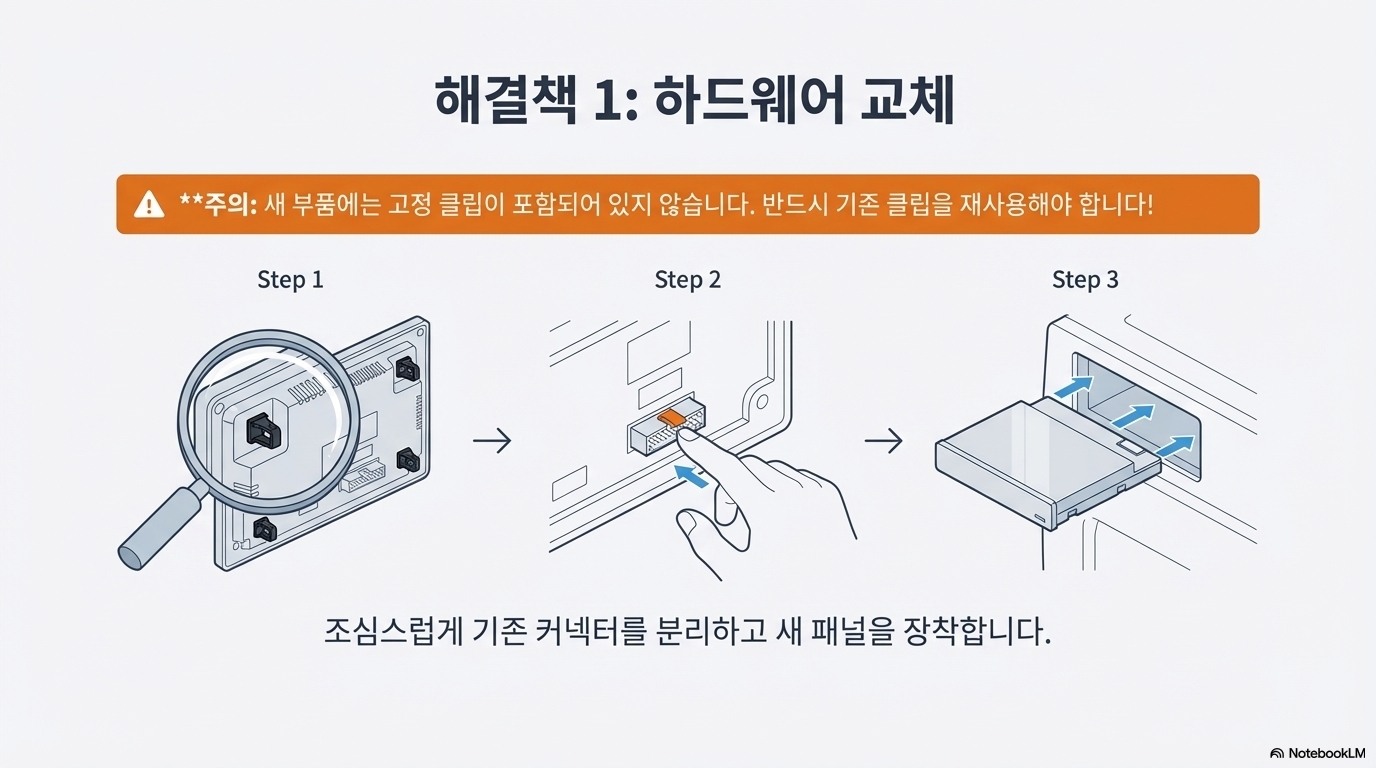 해결책 1: 하드웨어 교체

**주의: 새 부품에는 고정 클립이 포함되어 있지 않습니다. 반드시 기존 클립을 재사용해야 합니다!

Step 1

Step 2

Step 3

조심스럽게 기존 커넥터를 분리하고 새 패널을 장착합니다.

NotebookLM