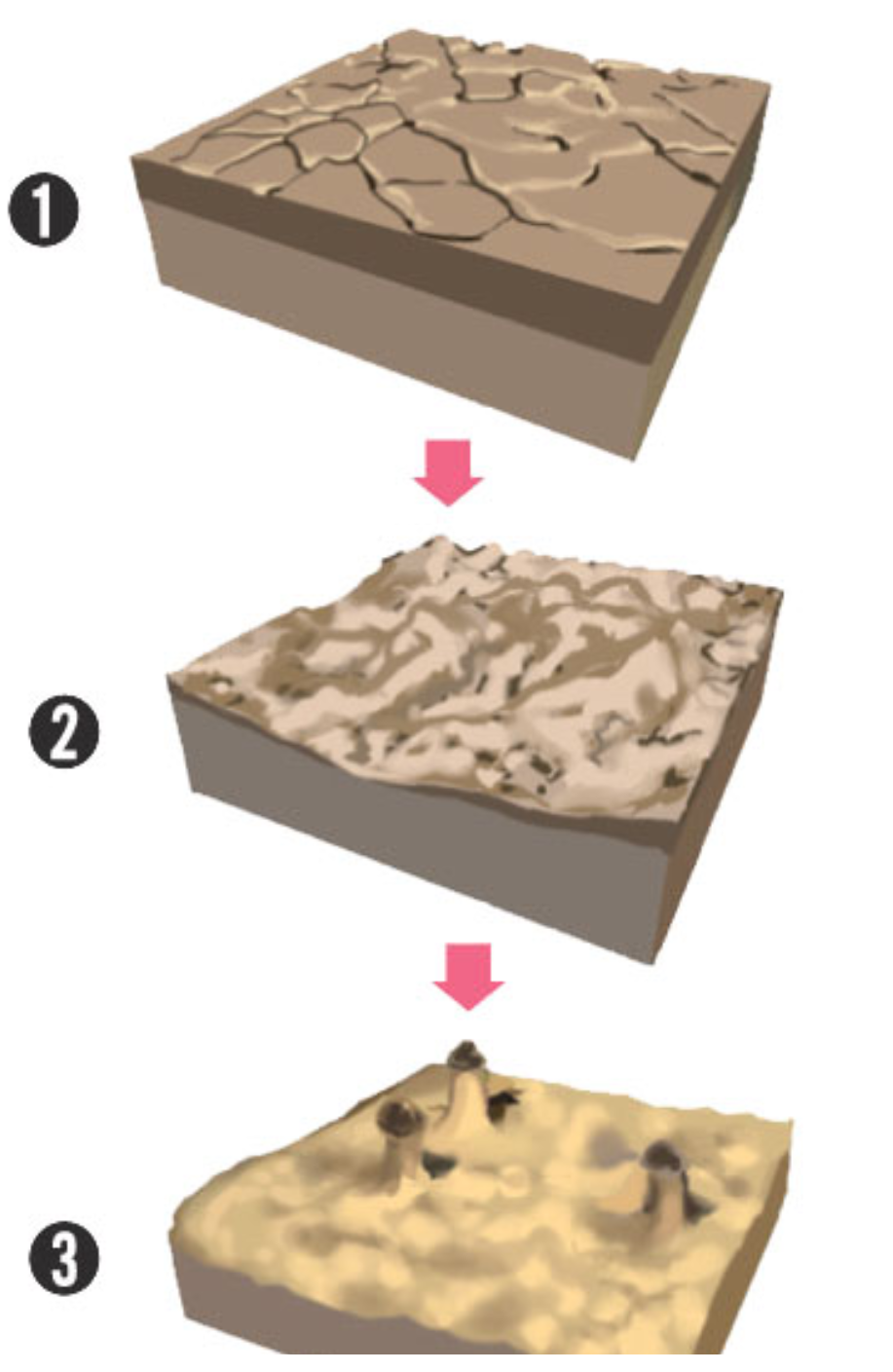 1

2

3