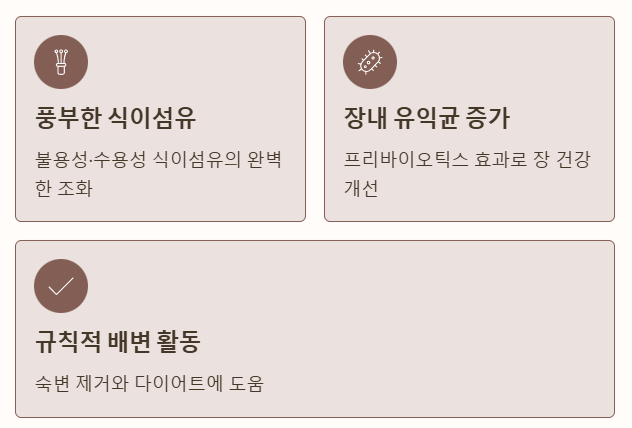 풍부한 식이섬유

불용성·수용성 식이섬유의 완벽한 조화

장내 유익균 증가

프리바이오틱스 효과로 장 건강 개선

규칙적 배변 활동

숙변 제거와 다이어트에 도움