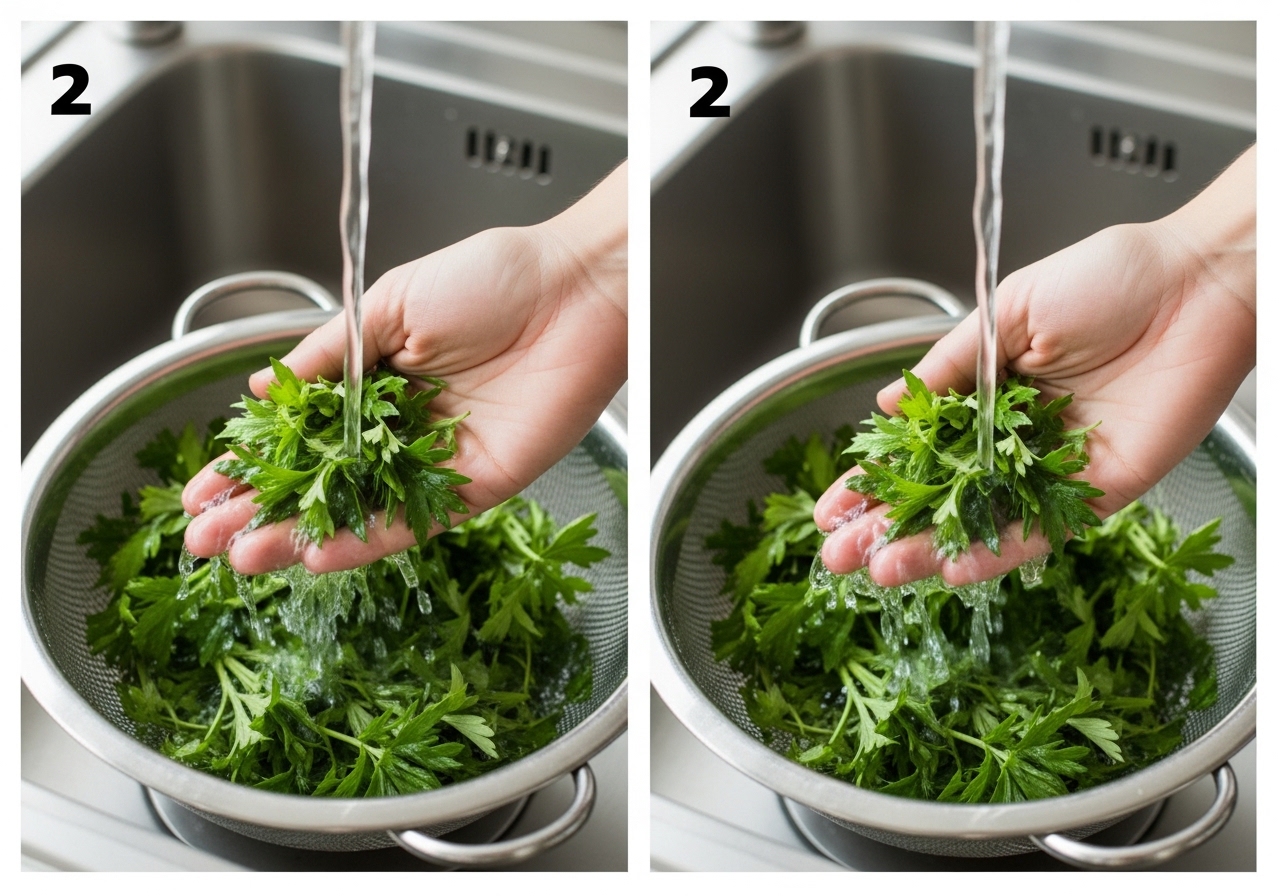 2

2