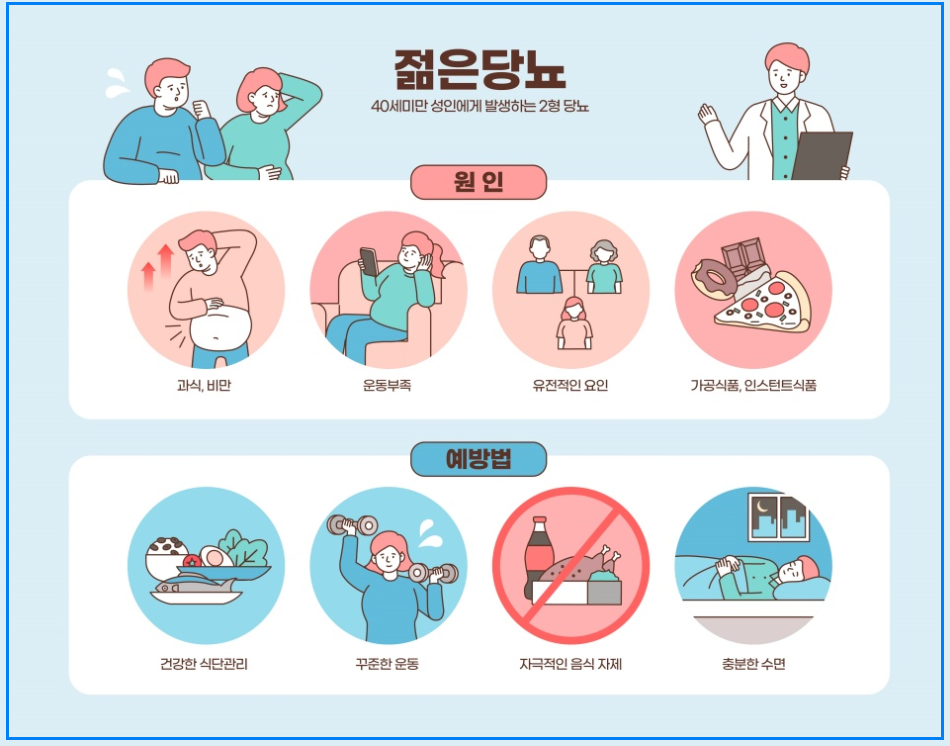 젊은당뇨
40세미만 성인에게 발생하는 2형 당뇨

원 인

과식, 비만

운동부족

유전적인 요인

가공식품, 인스턴트식품

예방법

건강한 식단관리

꾸준한 운동

자극적인 음식 자제

충분한 수면