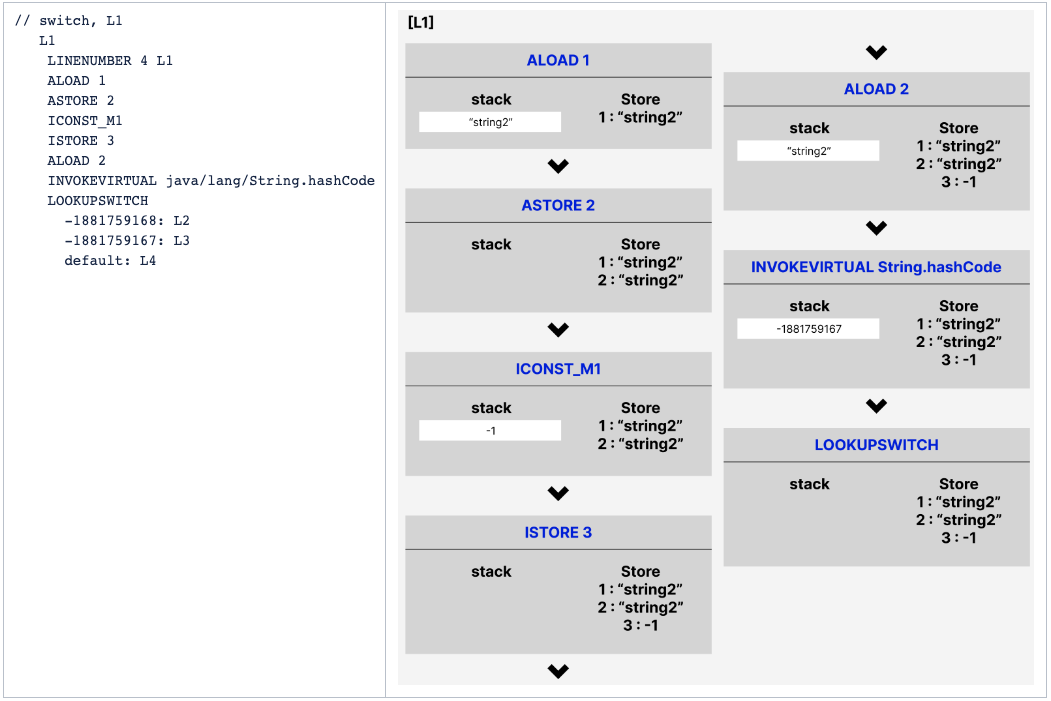 // switch, L1
L1
LINENUMBER 4 L1
ALOAD 1
ASTORE 2
ICONST_M1
ISTORE 3
ALOAD 2
INVOKEVIRTUAL java/lang/String.hashCode
LOOKUPSWITCH
-1881759168: L2
-1881759167: L3
default: L4

[L1]

ALOAD 1
stack
"string2"
Store
1 : "string2"

ASTORE 2
stack
Store
1 : "string2"
2 : "string2"

ICONST_M1
stack
-1
Store
1 : "string2"
2 : "string2"

ISTORE 3
stack
Store
1 : "string2"
2 : "string2"
3 : -1

ALOAD 2
stack
"string2"
Store
1 : "string2"
2 : "string2"
3 : -1

INVOKEVIRTUAL String.hashCode
stack
-1881759167
Store
1 : "string2"
2 : "string2"
3 : -1

LOOKUPSWITCH
stack
Store
1 : "string2"
2 : "string2"
3 : -1