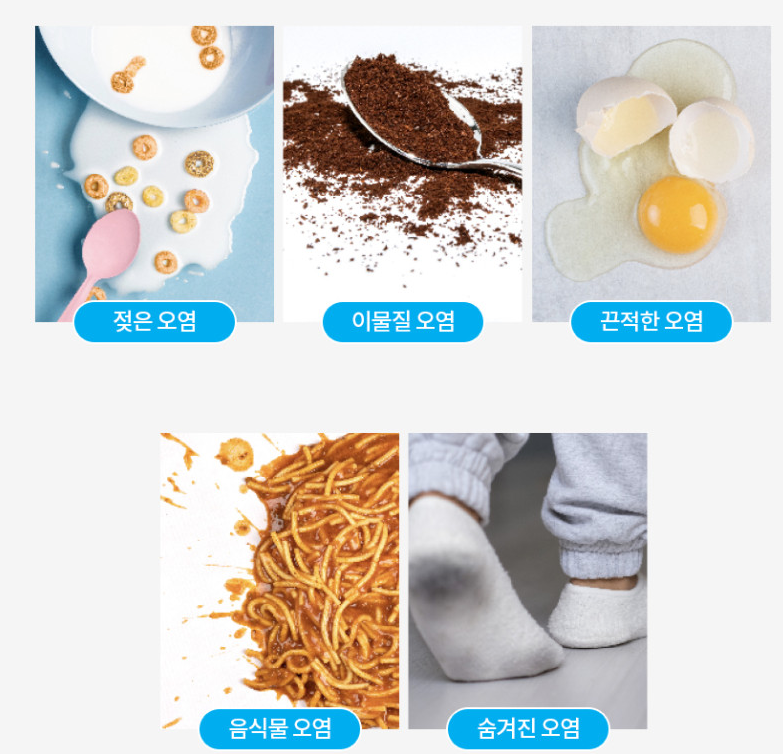 젖은 오염

이물질 오염

끈적한 오염

음식물 오염

숨겨진 오염