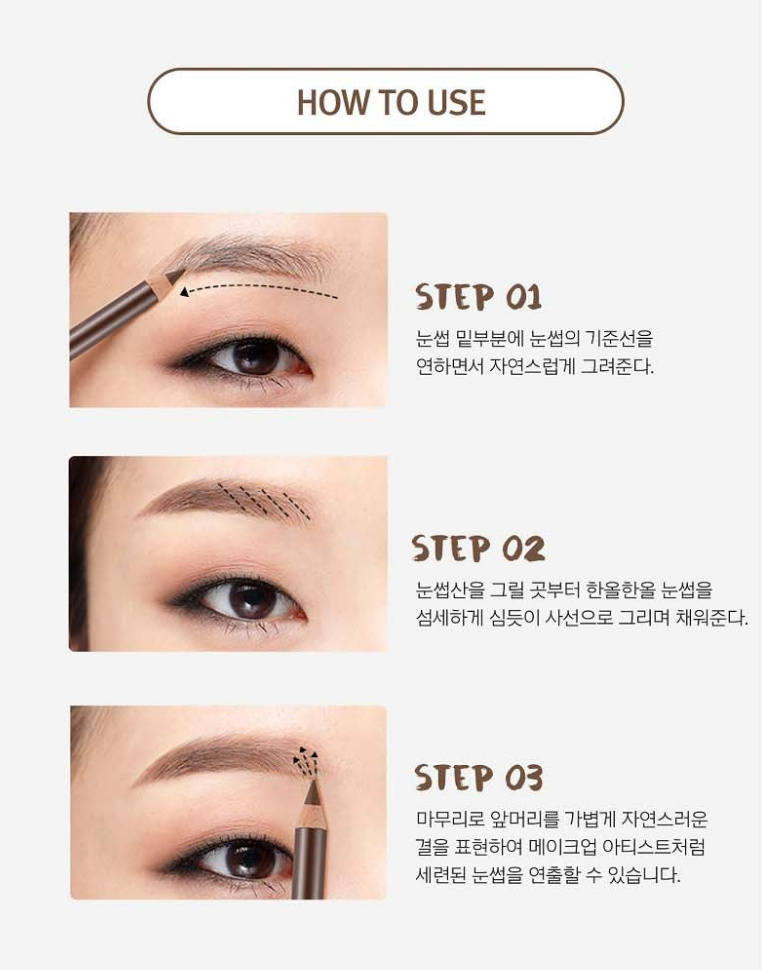 HOW TO USE

STEP 01
눈썹 밑부분에 눈썹의 기준선을 연하면서 자연스럽게 그려준다.

STEP 02
눈썹산을 그릴 곳부터 한올한올 눈썹을 섬세하게 심듯이 사선으로 그리며 채워준다.

STEP 03
마무리로 앞머리를 가볍게 자연스러운 결을 표현하여 메이크업 아티스트처럼 세련된 눈썹을 연출할 수 있습니다.