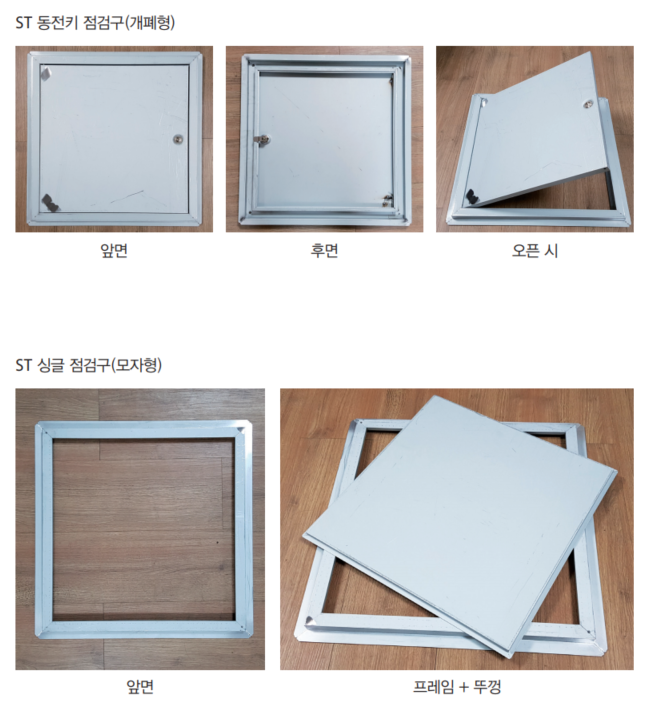 ST 동전키 점검구(개폐형)

앞면

후면

오픈 시

ST 싱글 점검구(모자형)

앞면

프레임 + 뚜껑