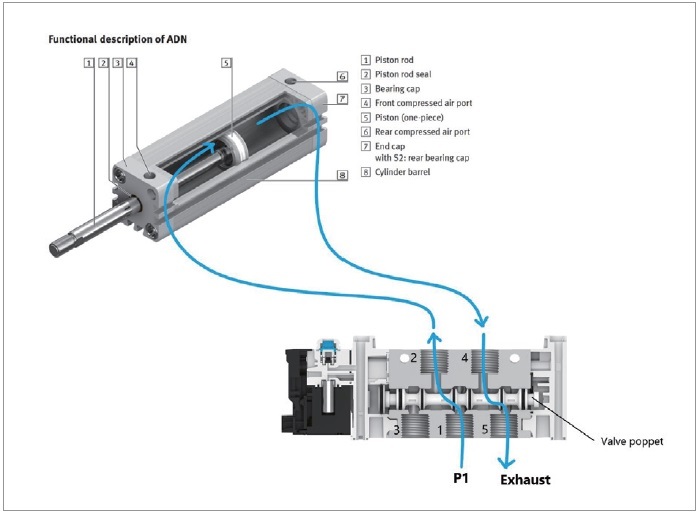 Functional description of ADN

1 2 3 4

5

6

7

8

1 Piston rod
2 Piston rod seal
3 Bearing cap
4 Front compressed air port
5 Piston (one-piece)
6 Rear compressed air port
7 End cap with S2: rear bearing cap
8 Cylinder barrel

2 4

3 1 5

Valve poppet

P1

Exhaust