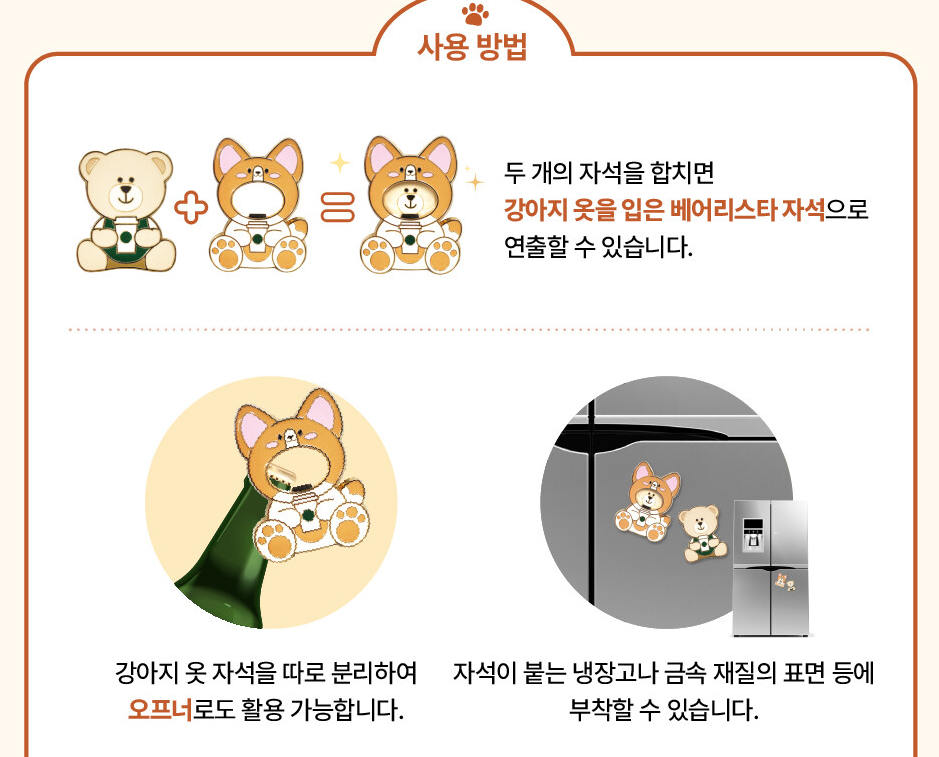 사용 방법

두 개의 자석을 합치면 강아지 옷을 입은 베어리스타 자석으로 연출할 수 있습니다.

강아지 옷 자석을 따로 분리하여 오프너로도 활용 가능합니다.

자석이 붙는 냉장고나 금속 재질의 표면 등에 부착할 수 있습니다.