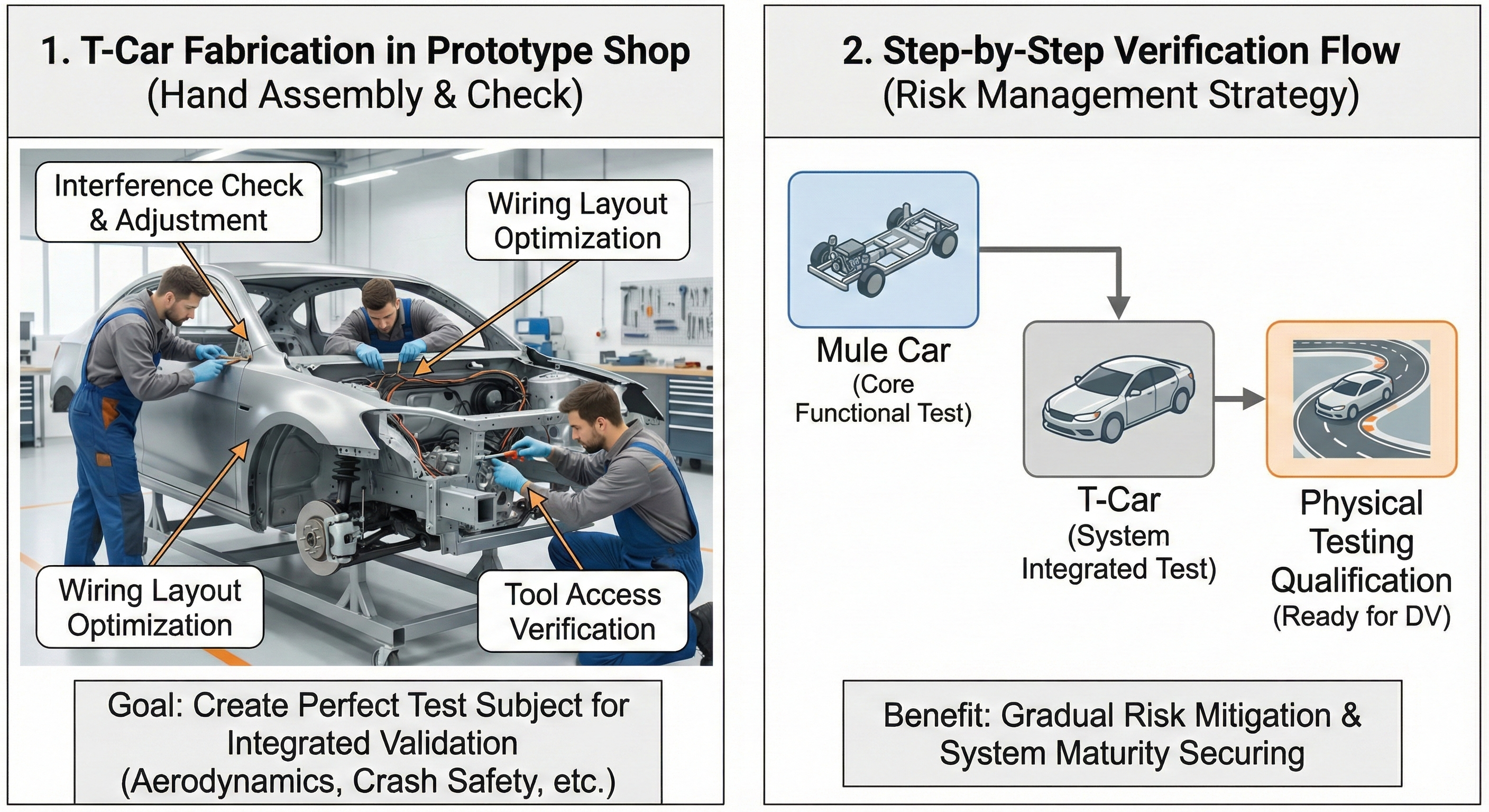 1. T-Car Fabrication in Prototype Shop
(Hand Assembly & Check)

Interference Check & Adjustment

Wiring Layout Optimization

Wiring Layout Optimization

Tool Access Verification

Goal: Create Perfect Test Subject for Integrated Validation (Aerodynamics, Crash Safety, etc.)

2. Step-by-Step Verification Flow
(Risk Management Strategy)

Mule Car
(Core Functional Test)

T-Car
(System Integrated Test)

Physical Testing Qualification
(Ready for DV)

Benefit: Gradual Risk Mitigation & System Maturity Securing