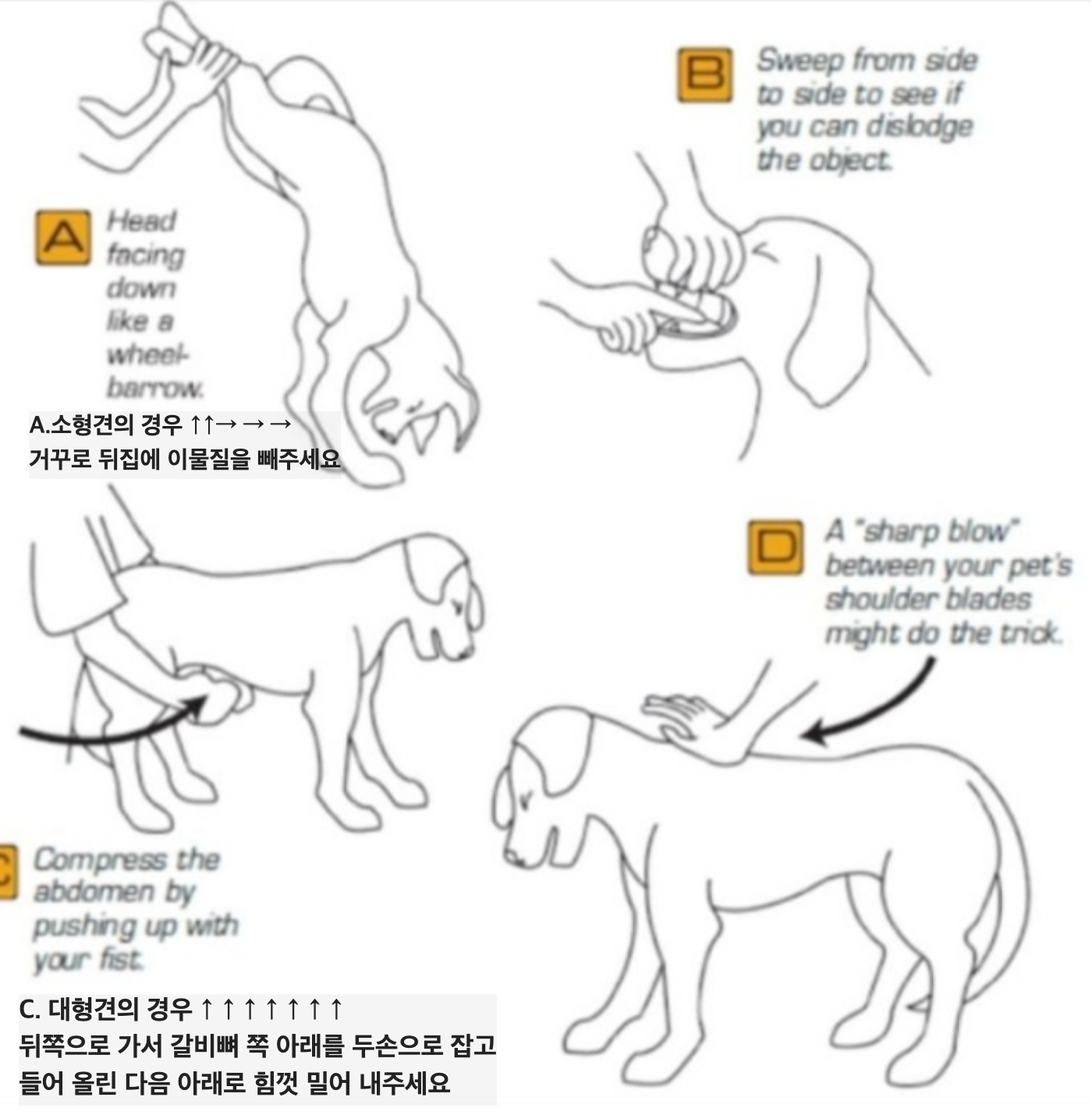 A Head facing down like a wheelbarrow.

A.소형견의 경우 ↑↑→ → →
거꾸로 뒤집에 이물질을 빼주세요

B Sweep from side to side to see if you can dislodge the object.

C Compress the abdomen by pushing up with your fist.

C. 대형견의 경우 ↑ ↑ ↑ ↑ ↑ ↑ ↑
뒤쪽으로 가서 갈비뼈 쪽 아래를 두손으로 잡고
들어 올린 다음 아래로 힘껏 밀어 내주세요

D A "sharp blow" between your pet's shoulder blades might do the trick.