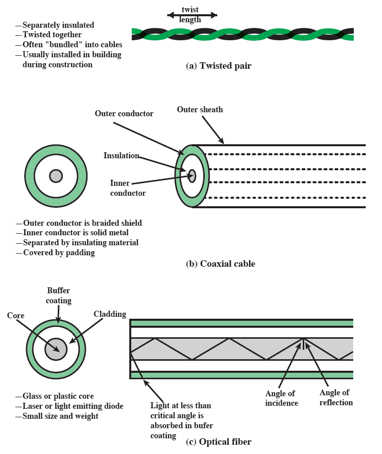 —Separately insulated
—Twisted together
—Often "bundled" into cables
—Usually installed in building during construction

twist length

(a) Twisted pair

Outer conductor

Outer sheath

Insulation

Inner conductor

—Outer conductor is braided shield
—Inner conductor is solid metal
—Separated by insulating material
—Covered by padding

(b) Coaxial cable

Buffer coating

Core

Cladding

—Glass or plastic core
—Laser or light emitting diode
—Small size and weight

Light at less than critical angle is absorbed in bufer coating

Angle of incidence

Angle of reflection

(c) Optical fiber