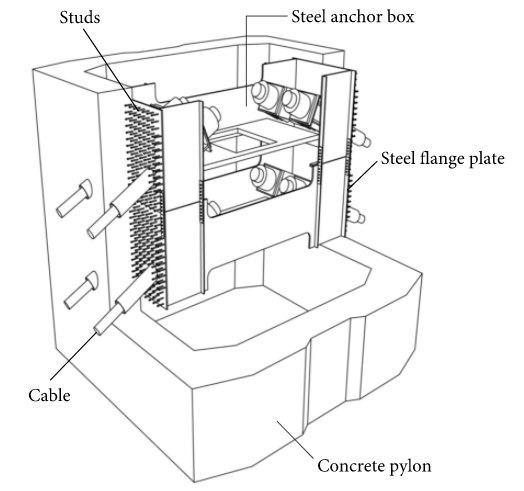 Studs
Steel anchor box
Steel flange plate
Cable
Concrete pylon