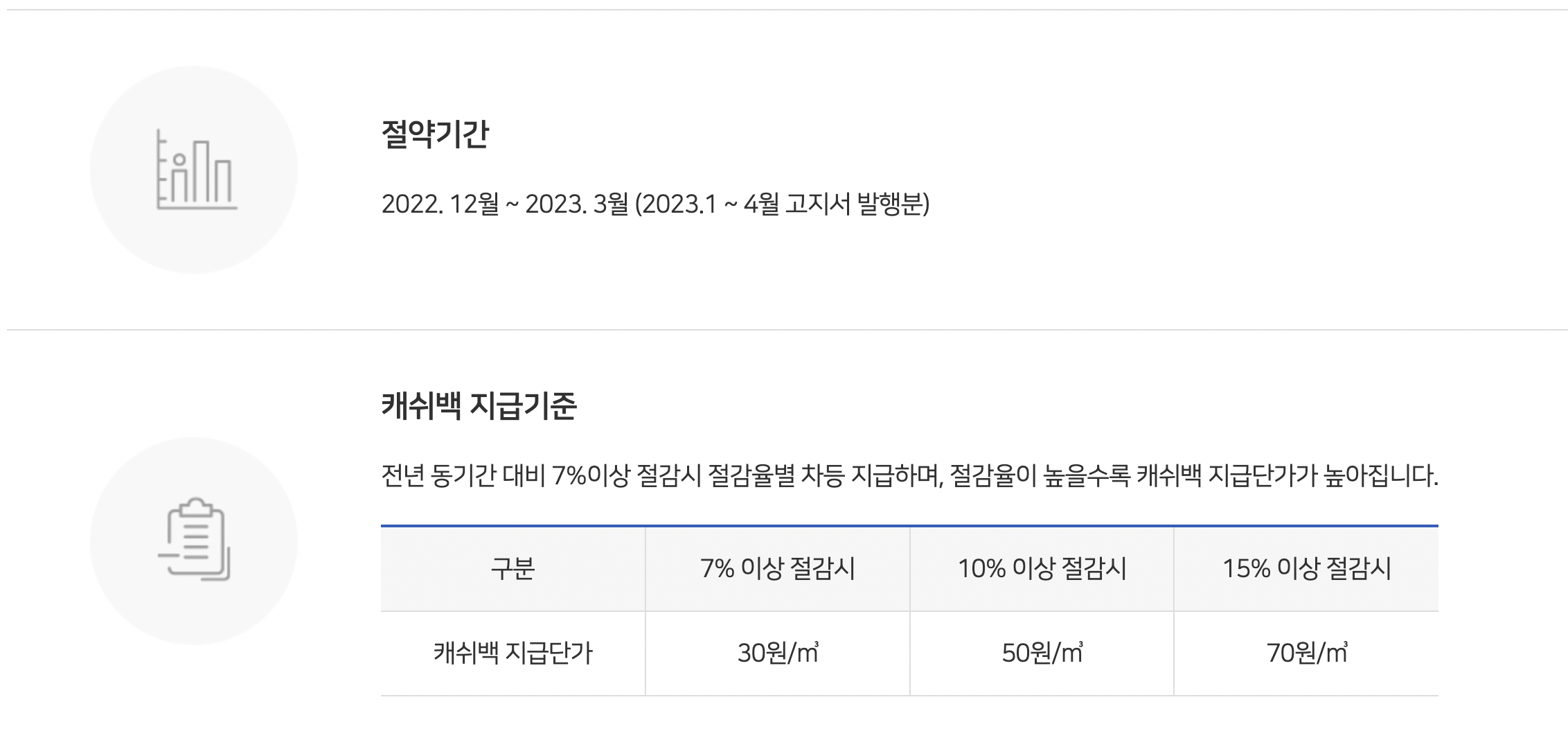 절약기간

2022. 12월 ~ 2023. 3월 (2023.1 ~ 4월 고지서 발행분)

캐쉬백 지급기준

전년 동기간 대비 7%이상 절감시 절감율별 차등 지급하며, 절감율이 높을수록 캐쉬백 지급단가가 높아집니다.

| 구분 | 7% 이상 절감시 | 10% 이상 절감시 | 15% 이상 절감시 |
|---|---|---|---|
| 캐쉬백 지급단가 | 30원/㎥ | 50원/㎥ | 70원/㎥ |