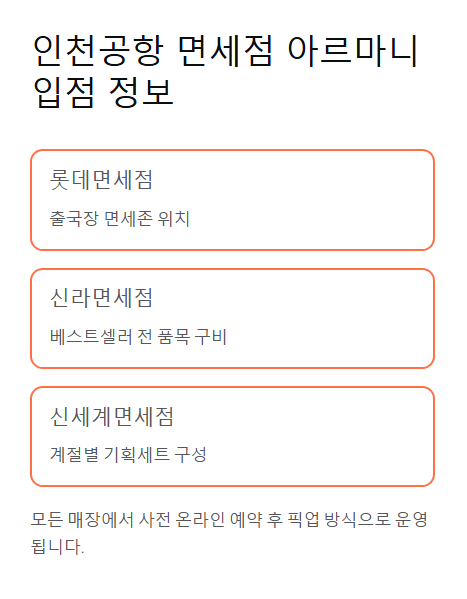 인천공항 면세점 아르마니 입점 정보

롯데면세점

출국장 면세존 위치

신라면세점

베스트셀러 전 품목 구비

신세계면세점

계절별 기획세트 구성

모든 매장에서 사전 온라인 예약 후 픽업 방식으로 운영됩니다.