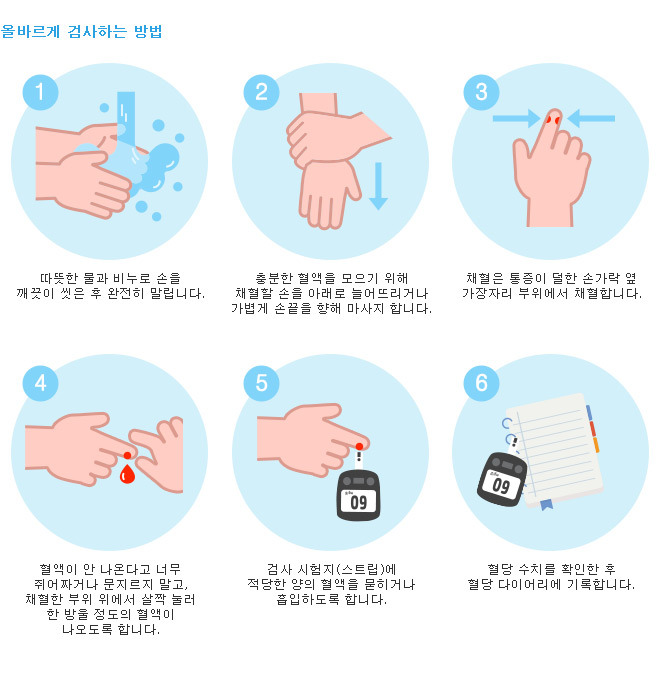 올바르게 검사하는 방법

1

따뜻한 물과 비누로 손을 깨끗이 씻은 후 완전히 말립니다.

2

충분한 혈액을 모으기 위해 채혈할 손을 아래로 늘어뜨리거나 가볍게 손끝을 향해 마사지 합니다.

3

채혈은 통증이 덜한 손가락 옆 가장자리 부위에서 채혈합니다.

4

혈액이 안 나온다고 너무 쥐어짜거나 문지르지 말고, 채혈한 부위 위에서 살짝 눌러 한 방울 정도의 혈액이 나오도록 합니다.

5

09

검사 시험지(스트립)에 적당한 양의 혈액을 묻히거나 흡입하도록 합니다.

6

09

혈당 수치를 확인한 후 혈당 다이어리에 기록합니다.