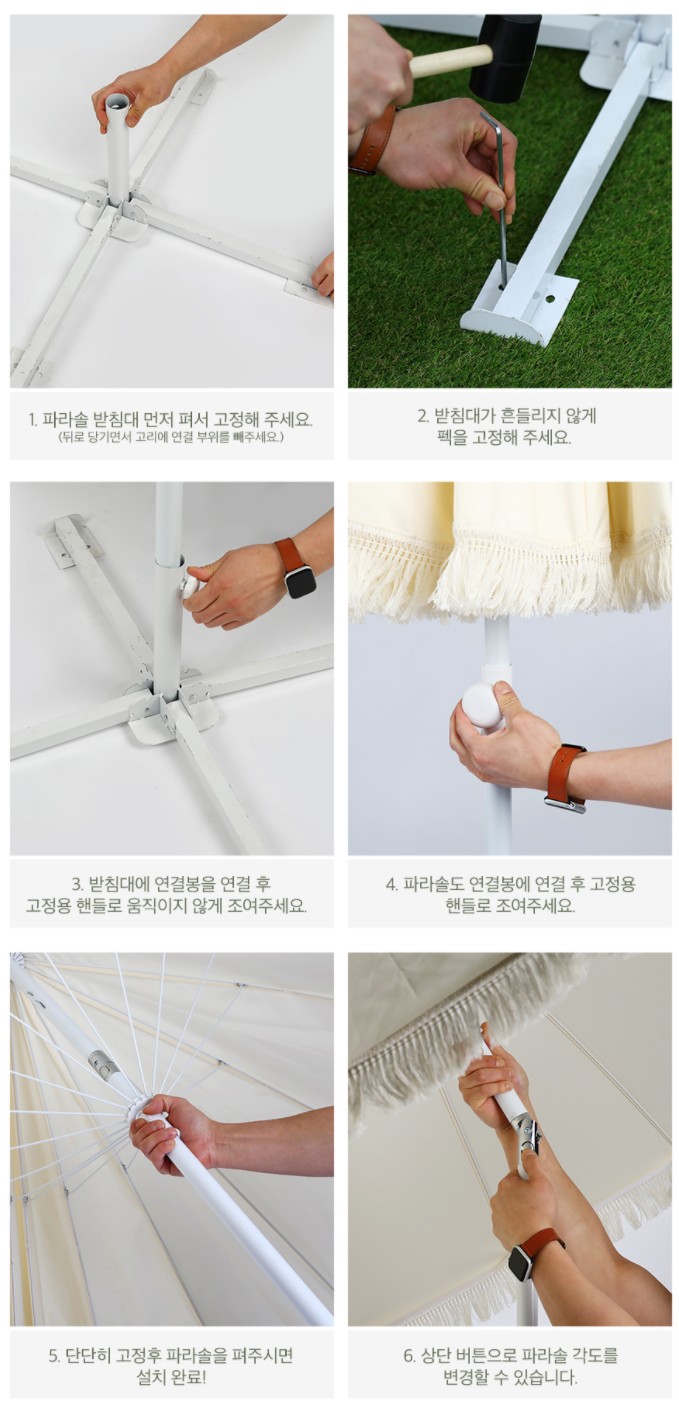 1. 파라솔 받침대 먼저 펴서 고정해 주세요.
(뒤로 당기면서 고리에 연결 부위를 빼주세요.)

2. 받침대가 흔들리지 않게
펙을 고정해 주세요.

3. 받침대에 연결봉을 연결 후
고정용 핸들로 움직이지 않게 조여주세요.

4. 파라솔도 연결봉에 연결 후 고정용
핸들로 조여주세요.

5. 단단히 고정후 파라솔을 펴주시면
설치 완료!

6. 상단 버튼으로 파라솔 각도를
변경할 수 있습니다.