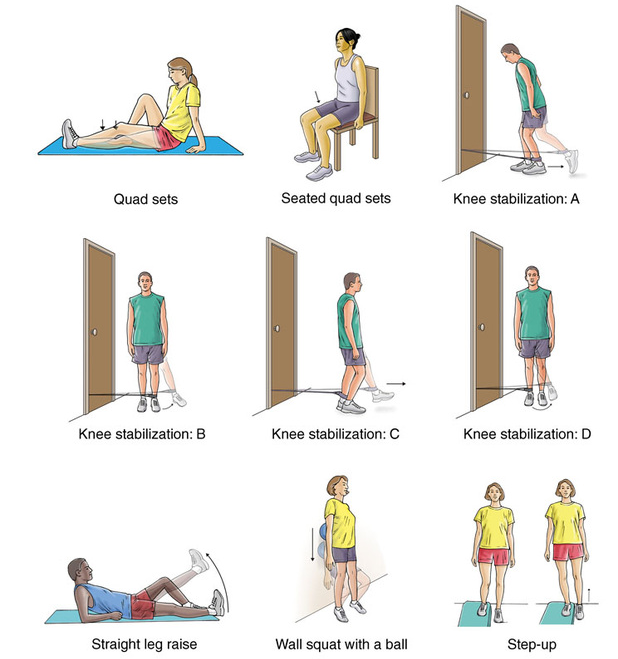 Quad sets

Seated quad sets

Knee stabilization: A

Knee stabilization: B

Knee stabilization: C

Knee stabilization: D

Straight leg raise

Wall squat with a ball

Step-up