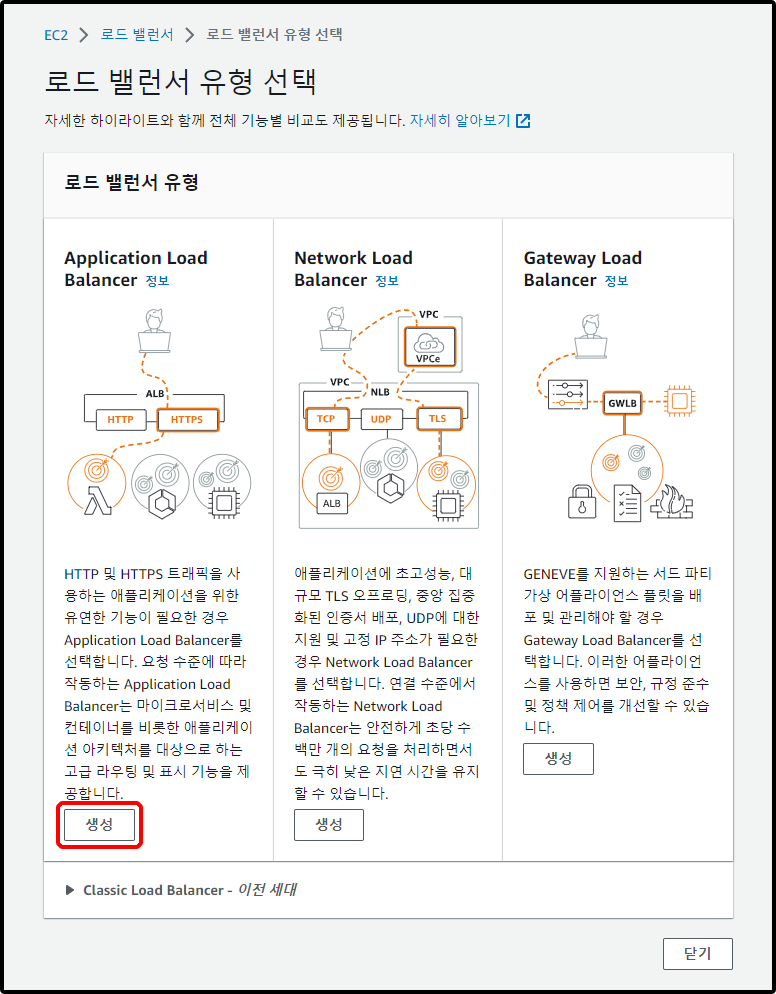 EC2 > 로드 밸런서 > 로드 밸런서 유형 선택

로드 밸런서 유형 선택

자세한 하이라이트와 함께 전체 기능별 비교도 제공됩니다. 자세히 알아보기

로드 밸런서 유형

Application Load Balancer 정보

ALB
HTTP
HTTPS

HTTP 및 HTTPS 트래픽을 사용하는 애플리케이션을 위한 유연한 기능이 필요한 경우 Application Load Balancer를 선택합니다. 요청 수준에 따라 작동하는 Application Load Balancer는 마이크로서비스 및 컨테이너를 비롯한 애플리케이션 아키텍처를 대상으로 하는 고급 라우팅 및 표시 기능을 제공합니다.

생성

Network Load Balancer 정보

VPC
VPCe
VPC
NLB
TCP
UDP
TLS
ALB

애플리케이션에 초고성능, 대규모 TLS 오프로딩, 중앙 집중화된 인증서 배포, UDP에 대한 지원 및 고정 IP 주소가 필요한 경우 Network Load Balancer를 선택합니다. 연결 수준에서 작동하는 Network Load Balancer는 안전하게 초당 수백만 개의 요청을 처리하면서도 극히 낮은 지연 시간을 유지할 수 있습니다.

생성

Gateway Load Balancer 정보

GWLB

GENEVE를 지원하는 서드 파티 가상 어플라이언스 플릿을 배포 및 관리해야 할 경우 Gateway Load Balancer를 선택합니다. 이러한 어플라이언스를 사용하면 보안, 규정 준수 및 정책 제어를 개선할 수 있습니다.

생성

▶ Classic Load Balancer - 이전 세대

닫기