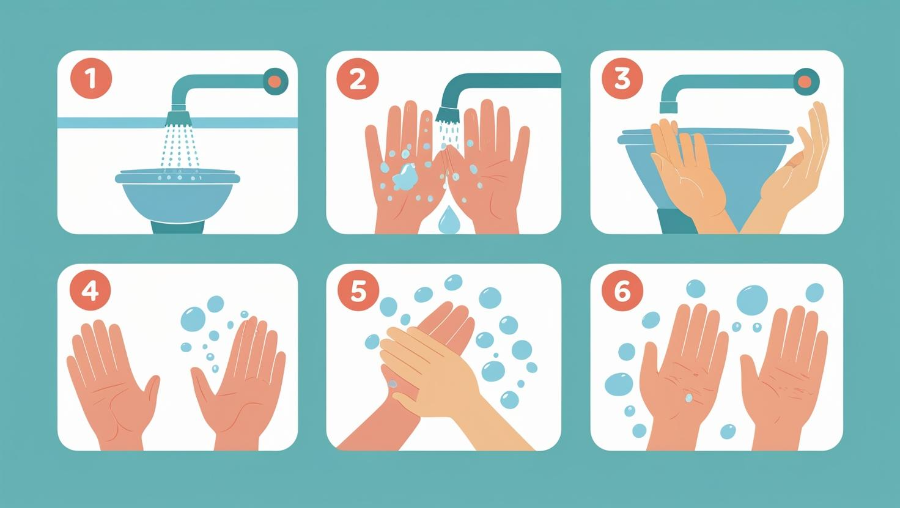 1

2

3

4

5

6