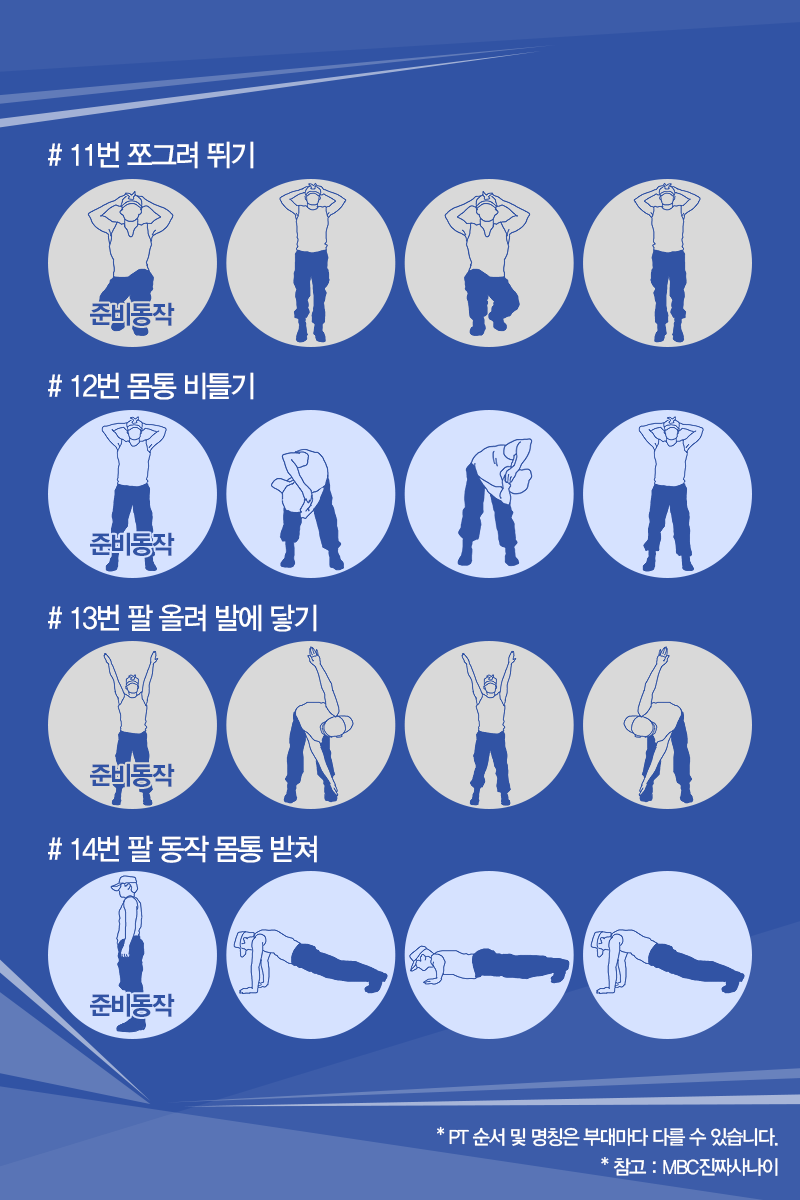 # 11번 쪼그려 뛰기

준비동작

# 12번 몸통 비틀기

준비동작

# 13번 팔 올려 발에 닿기

준비동작

# 14번 팔 동작 몸통 받쳐

준비동작

* PT 순서 및 명칭은 부대마다 다를 수 있습니다.
* 참고 : MBC진짜사나이