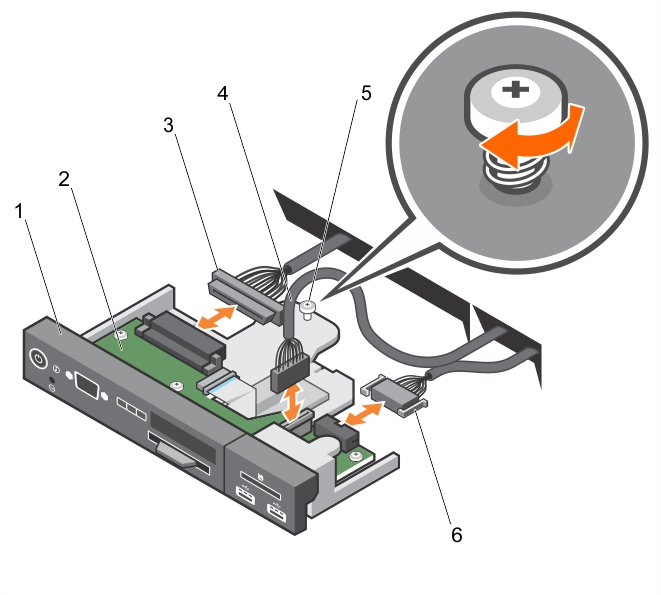 1
2
3
4
5
6