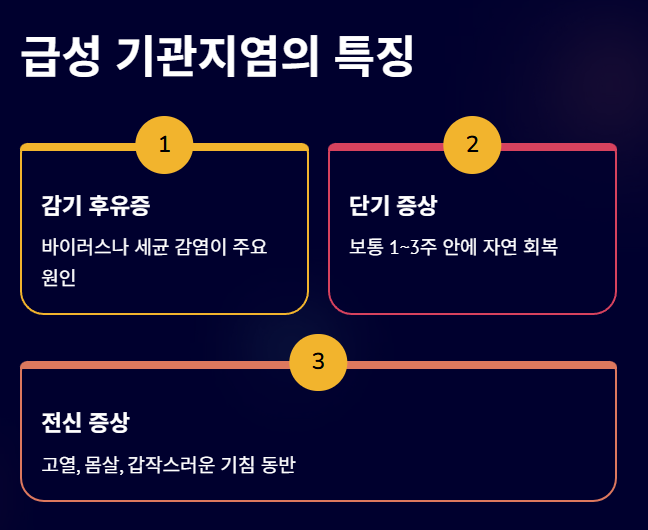 급성 기관지염의 특징

1

감기 후유증

바이러스나 세균 감염이 주요 원인

2

단기 증상

보통 1~3주 안에 자연 회복

3

전신 증상

고열, 몸살, 갑작스러운 기침 동반