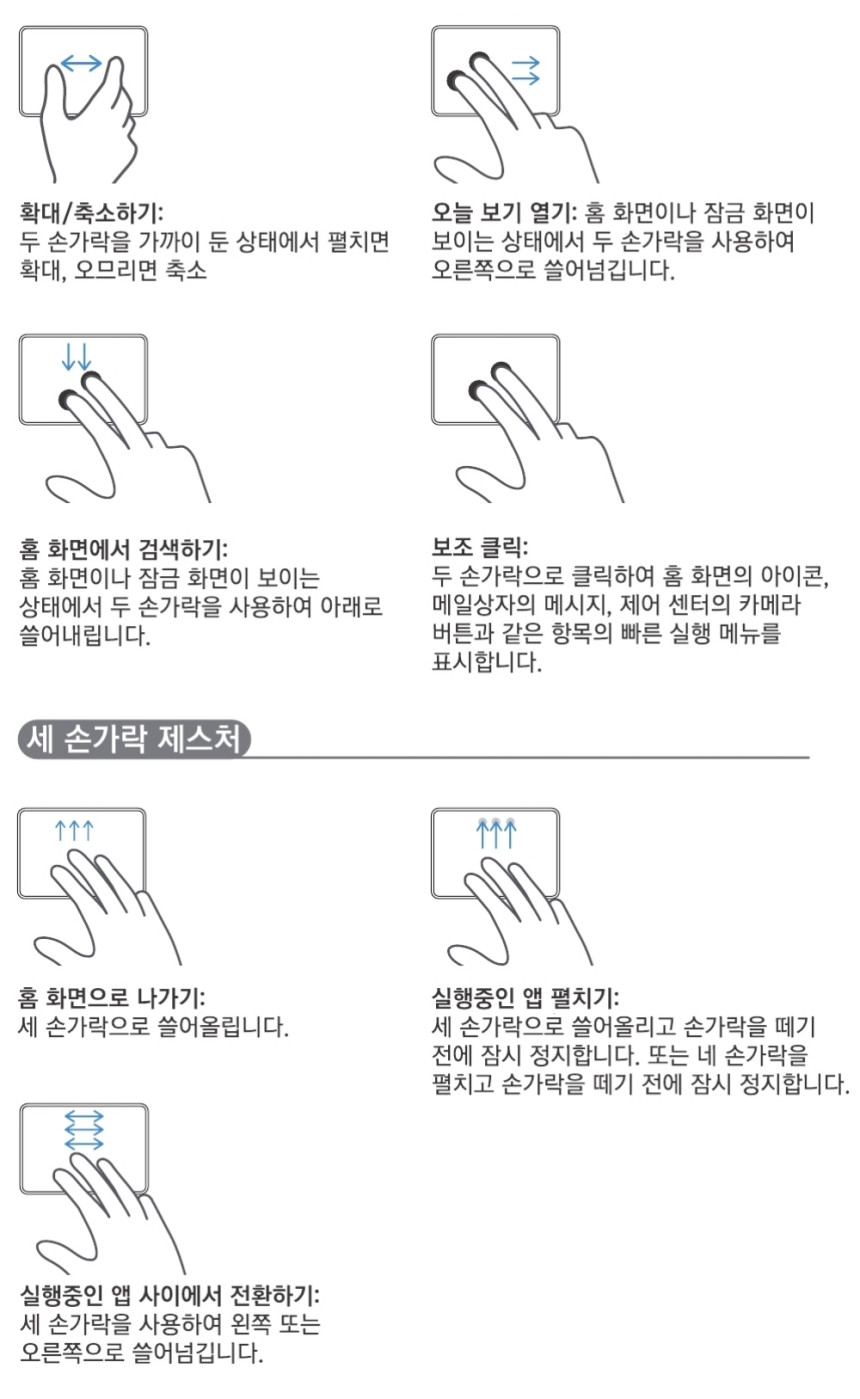 확대/축소하기:
두 손가락을 가까이 둔 상태에서 펼치면 확대, 오므리면 축소

오늘 보기 열기: 홈 화면이나 잠금 화면이 보이는 상태에서 두 손가락을 사용하여 오른쪽으로 쓸어넘깁니다.

홈 화면에서 검색하기:
홈 화면이나 잠금 화면이 보이는 상태에서 두 손가락을 사용하여 아래로 쓸어내립니다.

보조 클릭:
두 손가락으로 클릭하여 홈 화면의 아이콘, 메일상자의 메시지, 제어 센터의 카메라 버튼과 같은 항목의 빠른 실행 메뉴를 표시합니다.

세 손가락 제스처

홈 화면으로 나가기:
세 손가락으로 쓸어올립니다.

실행중인 앱 펼치기:
세 손가락으로 쓸어올리고 손가락을 떼기 전에 잠시 정지합니다. 또는 네 손가락을 펼치고 손가락을 떼기 전에 잠시 정지합니다.

실행중인 앱 사이에서 전환하기:
세 손가락을 사용하여 왼쪽 또는 오른쪽으로 쓸어넘깁니다.