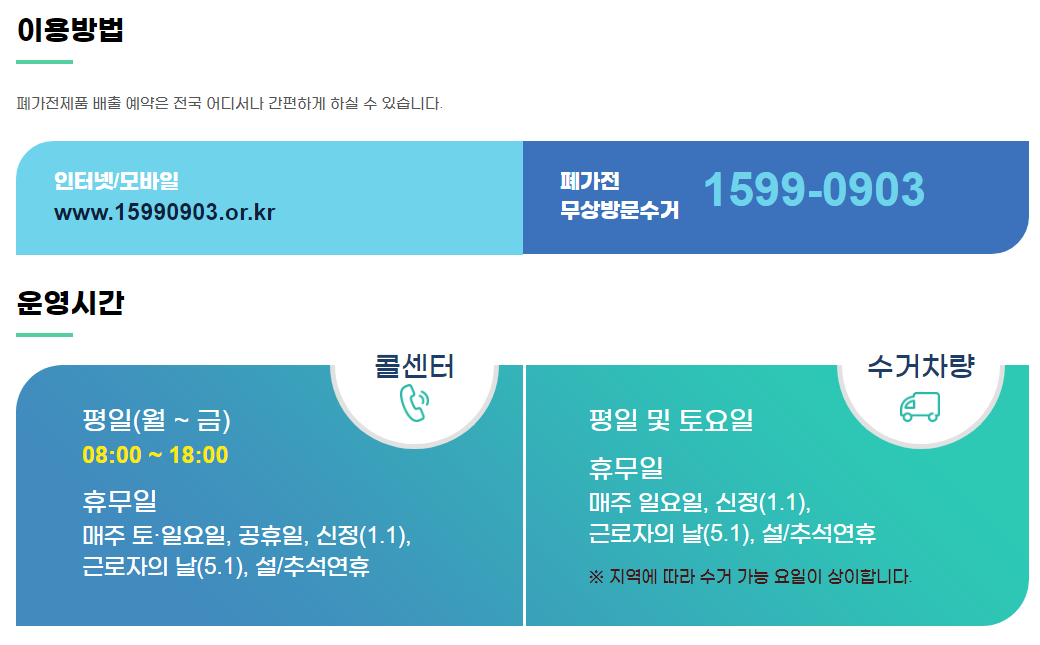 이용방법

폐가전제품 배출 예약은 전국 어디서나 간편하게 하실 수 있습니다.

인터넷/모바일
www.15990903.or.kr

폐가전
무상방문수거
1599-0903

운영시간

콜센터

평일(월 ~ 금)
08:00 ~ 18:00

휴무일
매주 토·일요일, 공휴일, 신정(1.1),
근로자의 날(5.1), 설/추석연휴

수거차량

평일 및 토요일

휴무일
매주 일요일, 신정(1.1),
근로자의 날(5.1), 설/추석연휴

※ 지역에 따라 수거 가능 요일이 상이합니다.