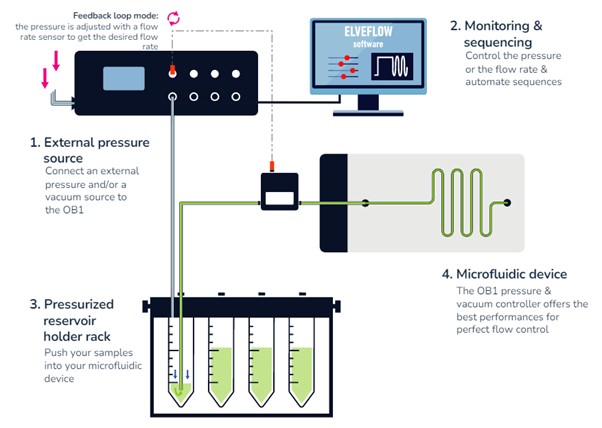 Feedback loop mode:
the pressure is adjusted with a flow rate sensor to get the desired flow rate

ELVEFLOW
software

2. Monitoring & sequencing
Control the pressure or the flow rate & automate sequences

1. External pressure source
Connect an external pressure and/or a vacuum source to the OB1

4. Microfluidic device
The OB1 pressure & vacuum controller offers the best performances for perfect flow control

3. Pressurized reservoir holder rack
Push your samples into your microfluidic device