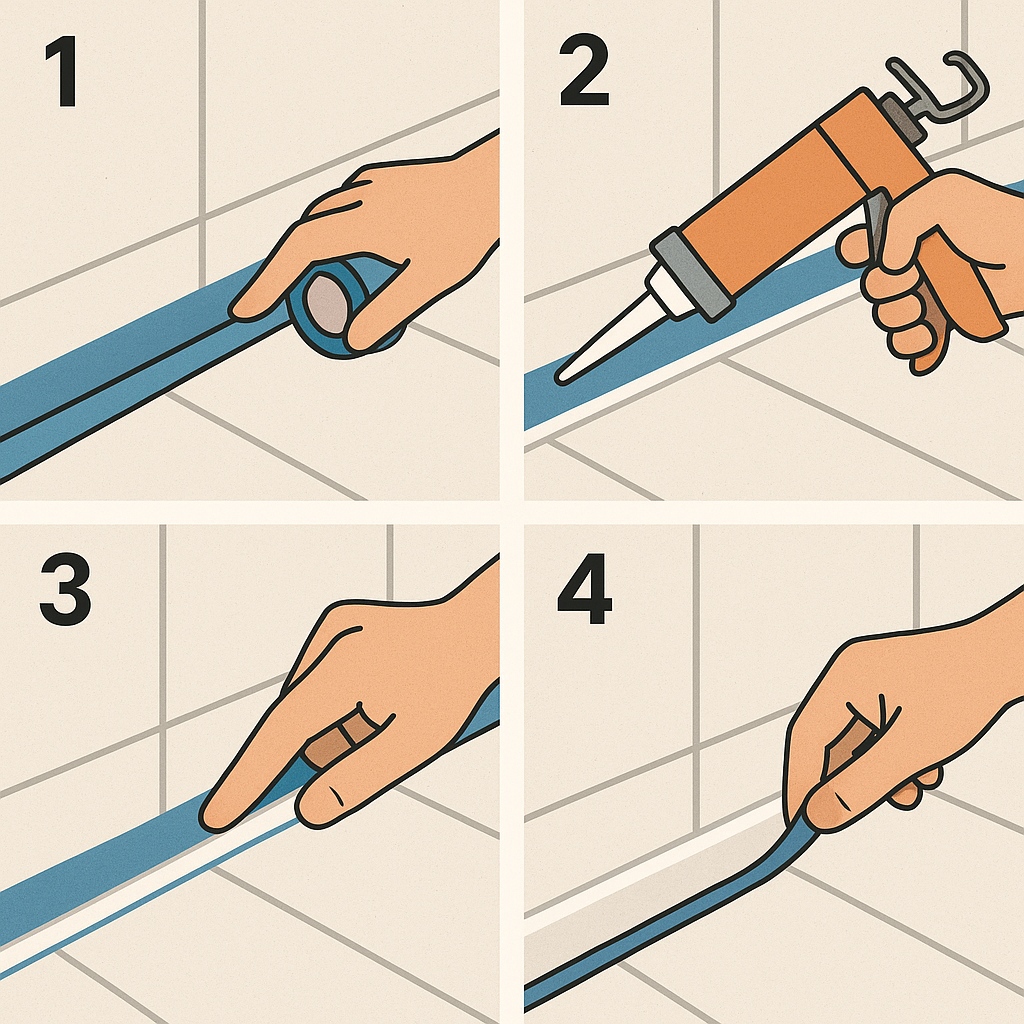 1

2

3

4