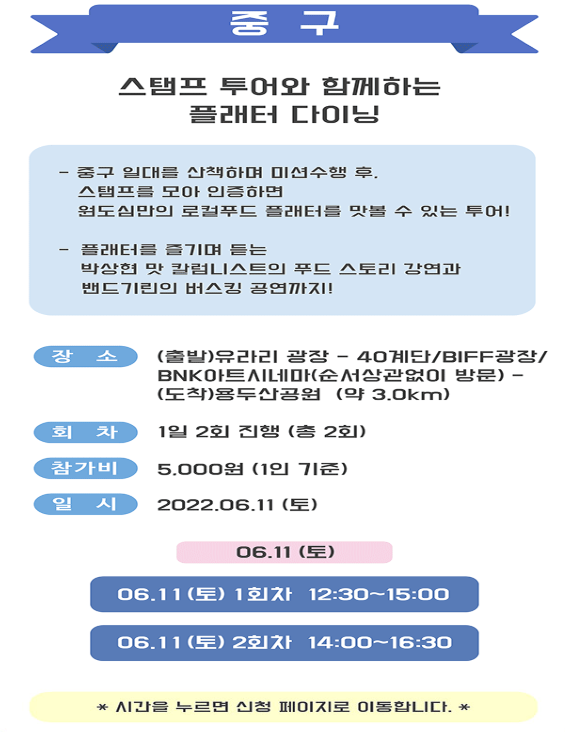 중 구

스탬프 투어와 함께하는
플래터 다이닝

- 중구 일대를 산책하며 미션수행 후,
스탬프를 모아 인증하면
원도심만의 로컬푸드 플래터를 맛볼 수 있는 투어!

- 플래터를 즐기며 듣는
박상현 맛 칼럼니스트의 푸드 스토리 강연과
밴드기린의 버스킹 공연까지!

장 소
(출발)유라리 광장 - 40계단/BIFF광장/BNK아트시네마(순서상관없이 방문) - (도착)용두산공원 (약 3.0km)

회 차
1일 2회 진행 (총 2회)

참가비
5,000원 (1인 기준)

일 시
2022.06.11 (토)

06.11 (토)

06.11 (토) 1회차 12:30~15:00

06.11 (토) 2회차 14:00~16:30

* 시간을 누르면 신청 페이지로 이동합니다. *