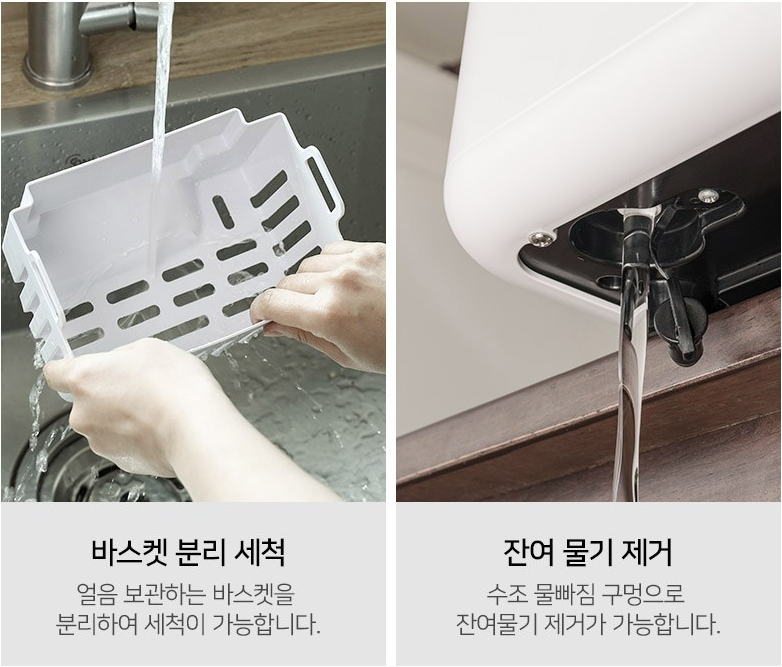 바스켓 분리 세척

얼음 보관하는 바스켓을 분리하여 세척이 가능합니다.

잔여 물기 제거

수조 물빠짐 구멍으로 잔여물기 제거가 가능합니다.