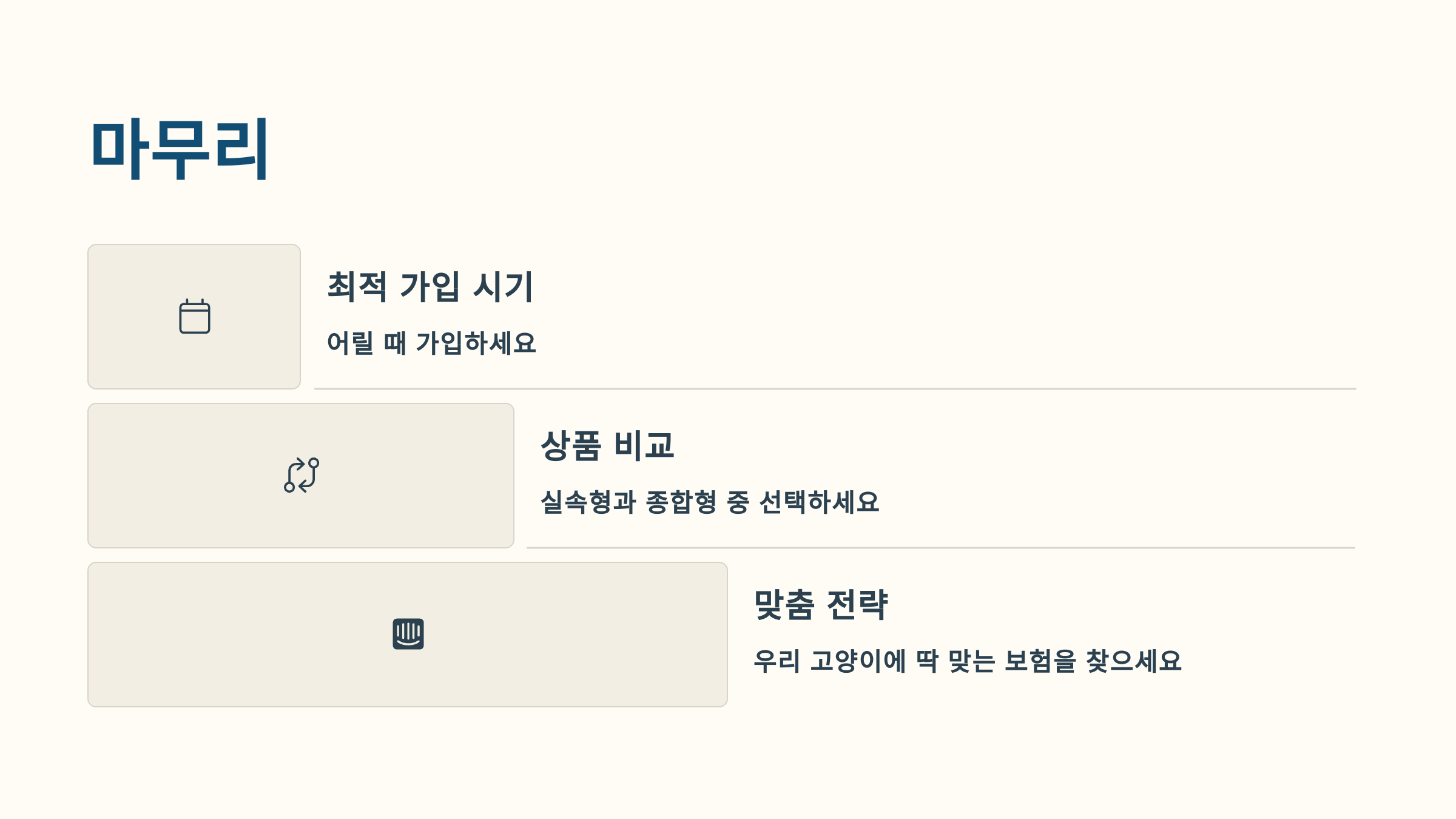 마무리

최적 가입 시기

어릴 때 가입하세요

상품 비교

실속형과 종합형 중 선택하세요

맞춤 전략

우리 고양이에 딱 맞는 보험을 찾으세요