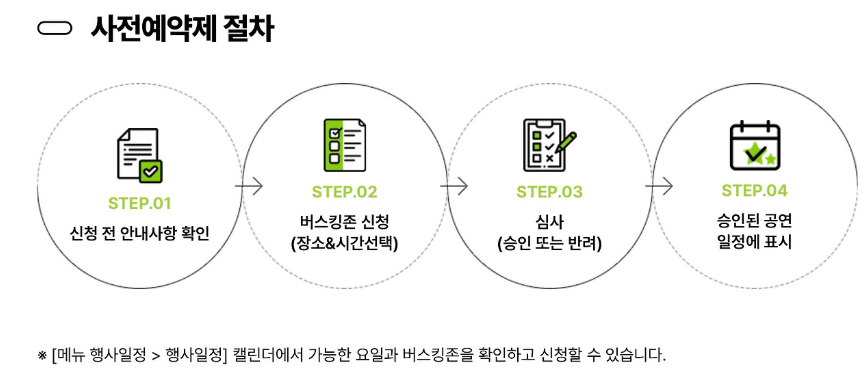 사전예약제 절차

STEP.01
신청 전 안내사항 확인

STEP.02
버스킹존 신청
(장소&시간선택)

STEP.03
심사
(승인 또는 반려)

STEP.04
승인된 공연
일정에 표시

※ [메뉴 행사일정 > 행사일정] 캘린더에서 가능한 요일과 버스킹존을 확인하고 신청할 수 있습니다.