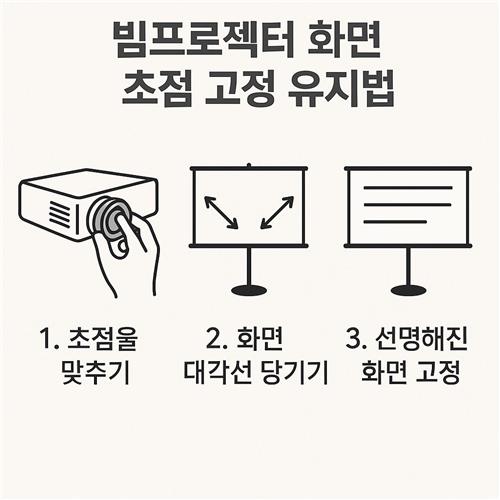 빔프로젝터 화면
초점 고정 유지법

1. 초점울 맞추기

2. 화면 대각선 당기기

3. 선명해진 화면 고정