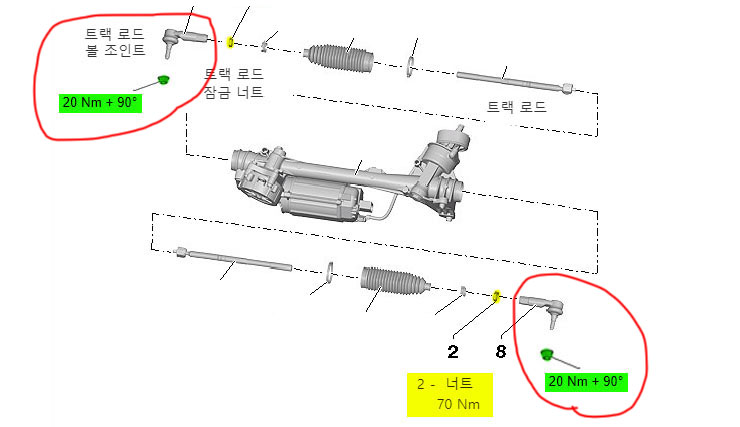 트랙 로드
볼 조인트

20 Nm + 90°

트랙 로드
잠금 너트

트랙 로드

2

8

2 - 너트
70 Nm

20 Nm + 90°