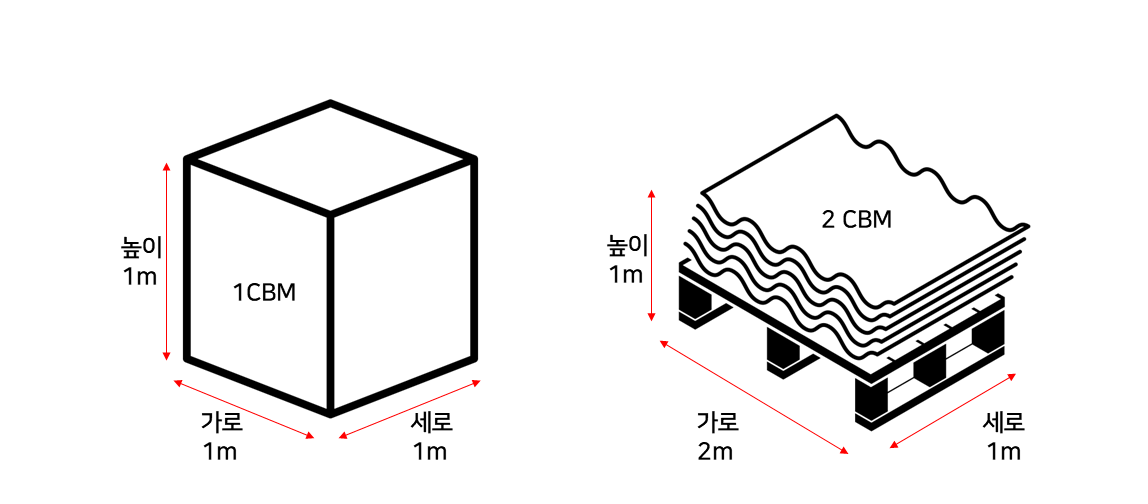 높이
1m

1CBM

가로
1m

세로
1m

높이
1m

2 CBM

가로
2m

세로
1m