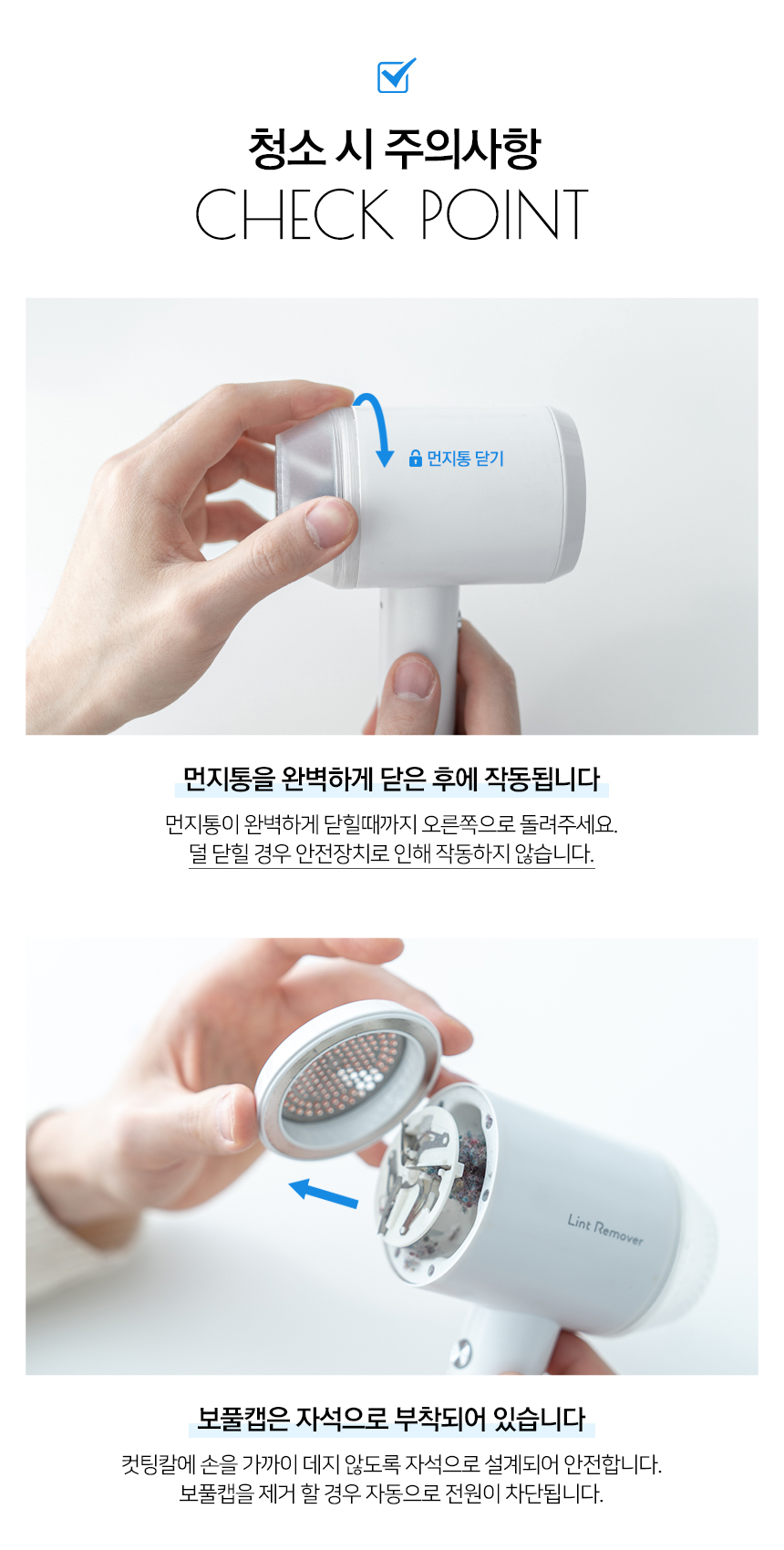 청소 시 주의사항
CHECK POINT

먼지통 닫기

먼지통을 완벽하게 닫은 후에 작동됩니다

먼지통이 완벽하게 닫힐때까지 오른쪽으로 돌려주세요.
덜 닫힐 경우 안전장치로 인해 작동하지 않습니다.

Lint Remover

보풀캡은 자석으로 부착되어 있습니다

컷팅칼에 손을 가까이 데지 않도록 자석으로 설계되어 안전합니다.
보풀캡을 제거 할 경우 자동으로 전원이 차단됩니다.