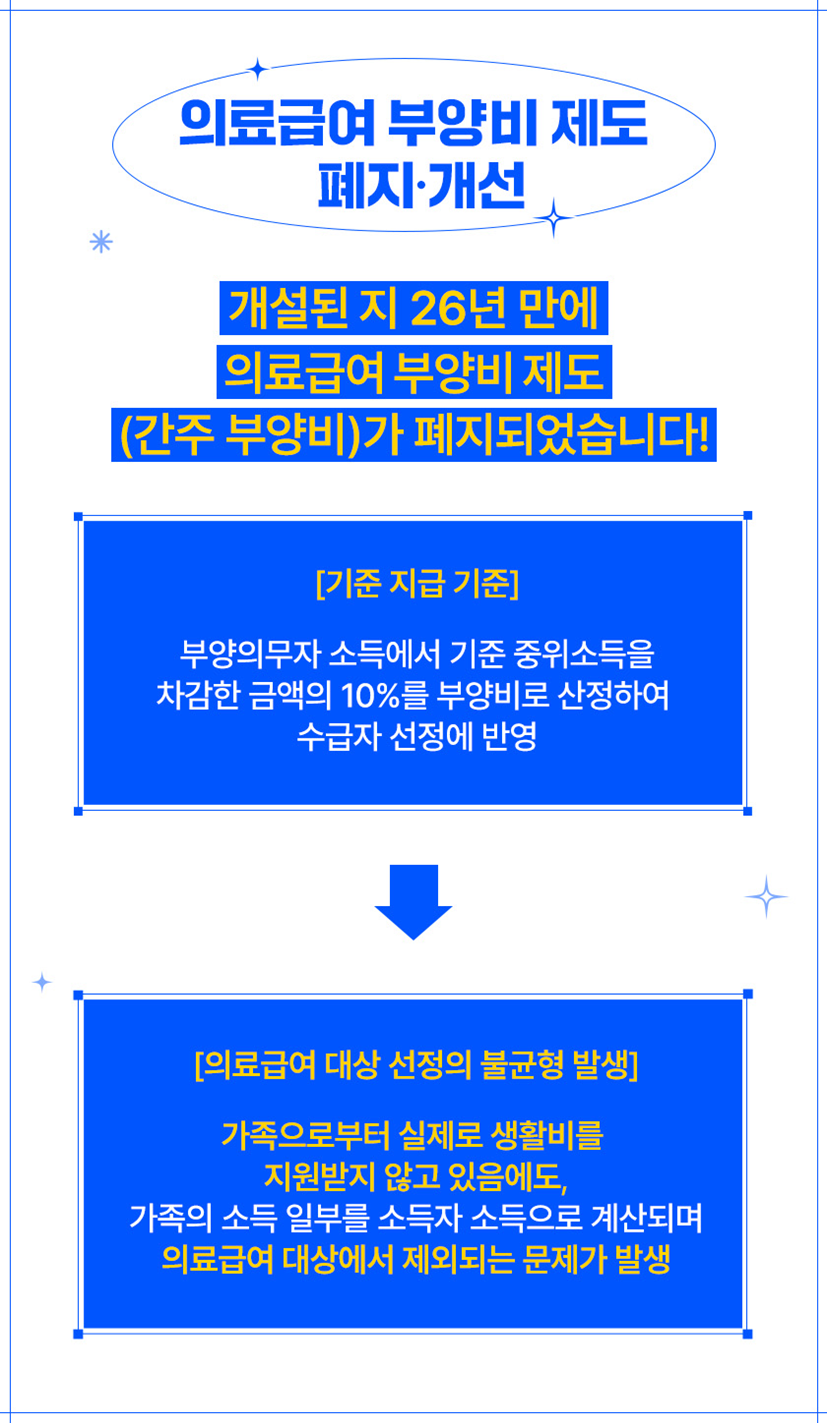 의료급여 부양비 제도
폐지·개선

개설된 지 26년 만에
의료급여 부양비 제도
(간주 부양비)가 폐지되었습니다!

[기준 지급 기준]

부양의무자 소득에서 기준 중위소득을
차감한 금액의 10%를 부양비로 산정하여
수급자 선정에 반영

[의료급여 대상 선정의 불균형 발생]

가족으로부터 실제로 생활비를
지원받지 않고 있음에도,
가족의 소득 일부를 소득자 소득으로 계산되며
의료급여 대상에서 제외되는 문제가 발생