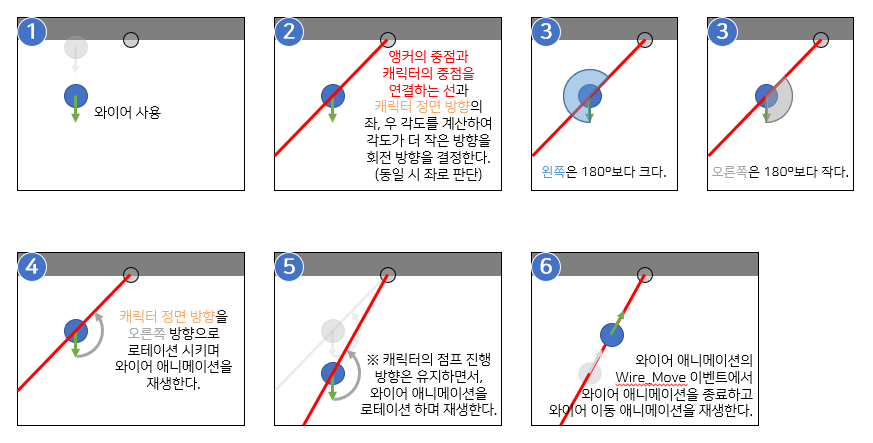 1

와이어 사용

2

앵커의 중점과 캐릭터의 중점을 연결하는 선과 캐릭터 정면 방향의 좌, 우 각도를 계산하여 각도가 더 작은 방향을 회전 방향을 결정한다. (동일 시 좌로 판단)

3

왼쪽은 180º보다 크다.

3

오른쪽은 180º보다 작다.

4

캐릭터 정면 방향을 오른쪽 방향으로 로테이션 시키며 와이어 애니메이션을 재생한다.

5

※ 캐릭터의 점프 진행 방향은 유지하면서, 와이어 애니메이션을 로테이션 하며 재생한다.

6

와이어 애니메이션의 Wire_Move 이벤트에서 와이어 애니메이션을 종료하고 와이어 이동 애니메이션을 재생한다.