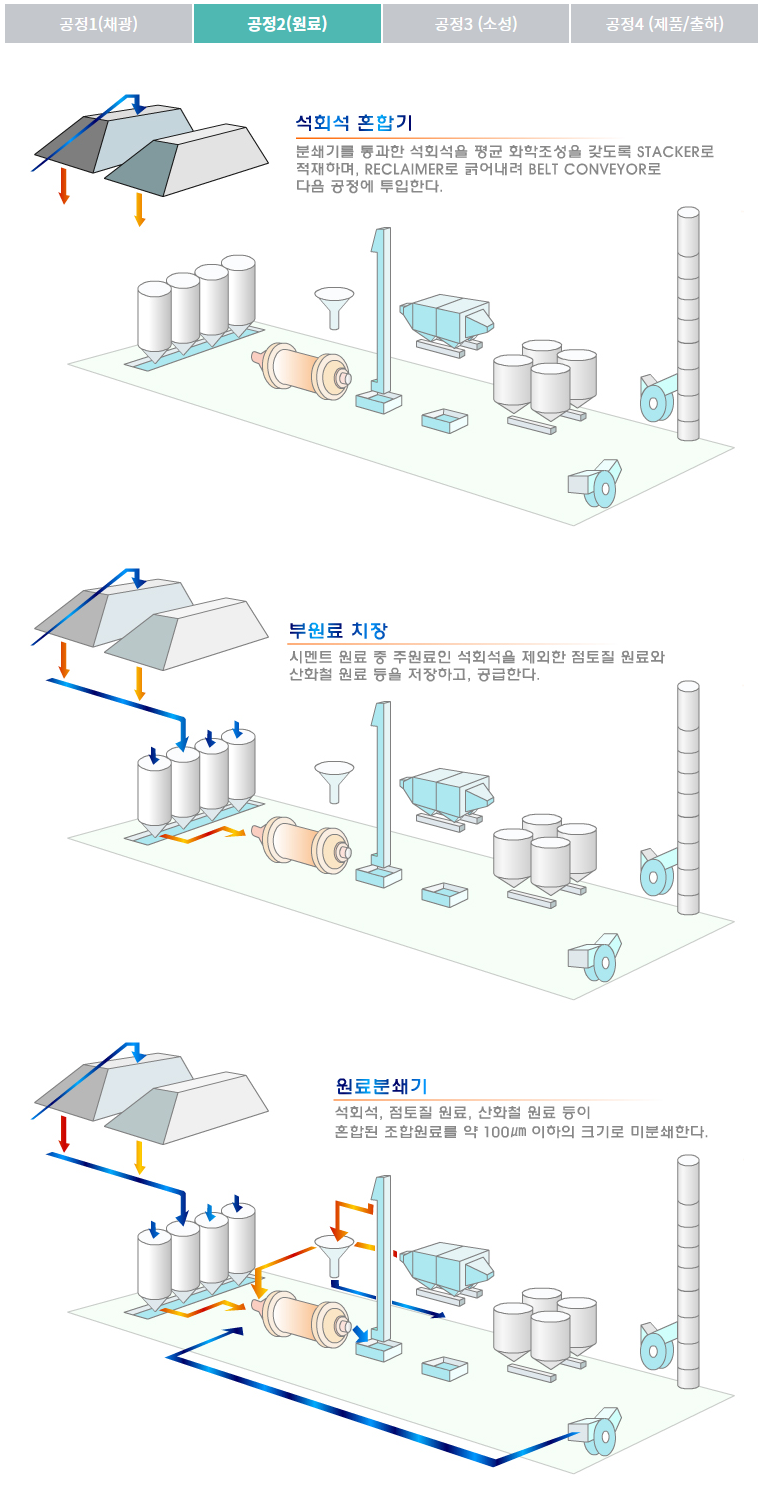 공정1(채광) 공정2(원료) 공정3 (소성) 공정4 (제품/출하)

석회석 혼합기
분쇄기를 통과한 석회석을 평균 화학조성을 갖도록 STACKER로 적재하며, RECLAIMER로 긁어내려 BELT CONVEYOR로 다음 공정에 투입한다.

부원료 치장
시멘트 원료 중 주원료인 석회석을 제외한 점토질 원료와 산화철 원료 등을 저장하고, 공급한다.

원료분쇄기
석회석, 점토질 원료, 산화철 원료 등이 혼합된 조합원료를 약 100㎛ 이하의 크기로 미분쇄한다.