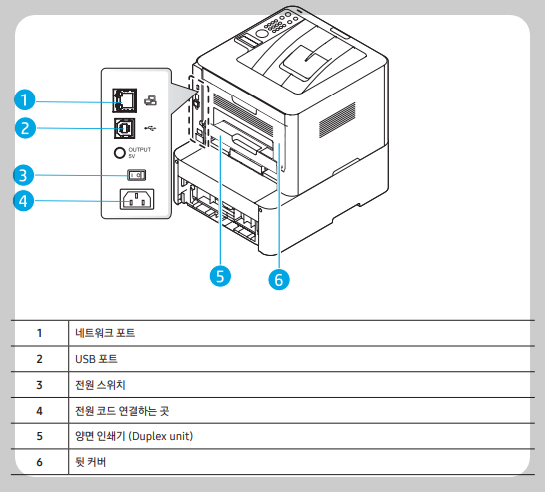 1
2
OUTPUT 5V
3
4
5
6

| 1 | 네트워크 포트 |
|---|---|
| 2 | USB 포트 |
| 3 | 전원 스위치 |
| 4 | 전원 코드 연결하는 곳 |
| 5 | 양면 인쇄기 (Duplex unit) |
| 6 | 뒷 커버 |