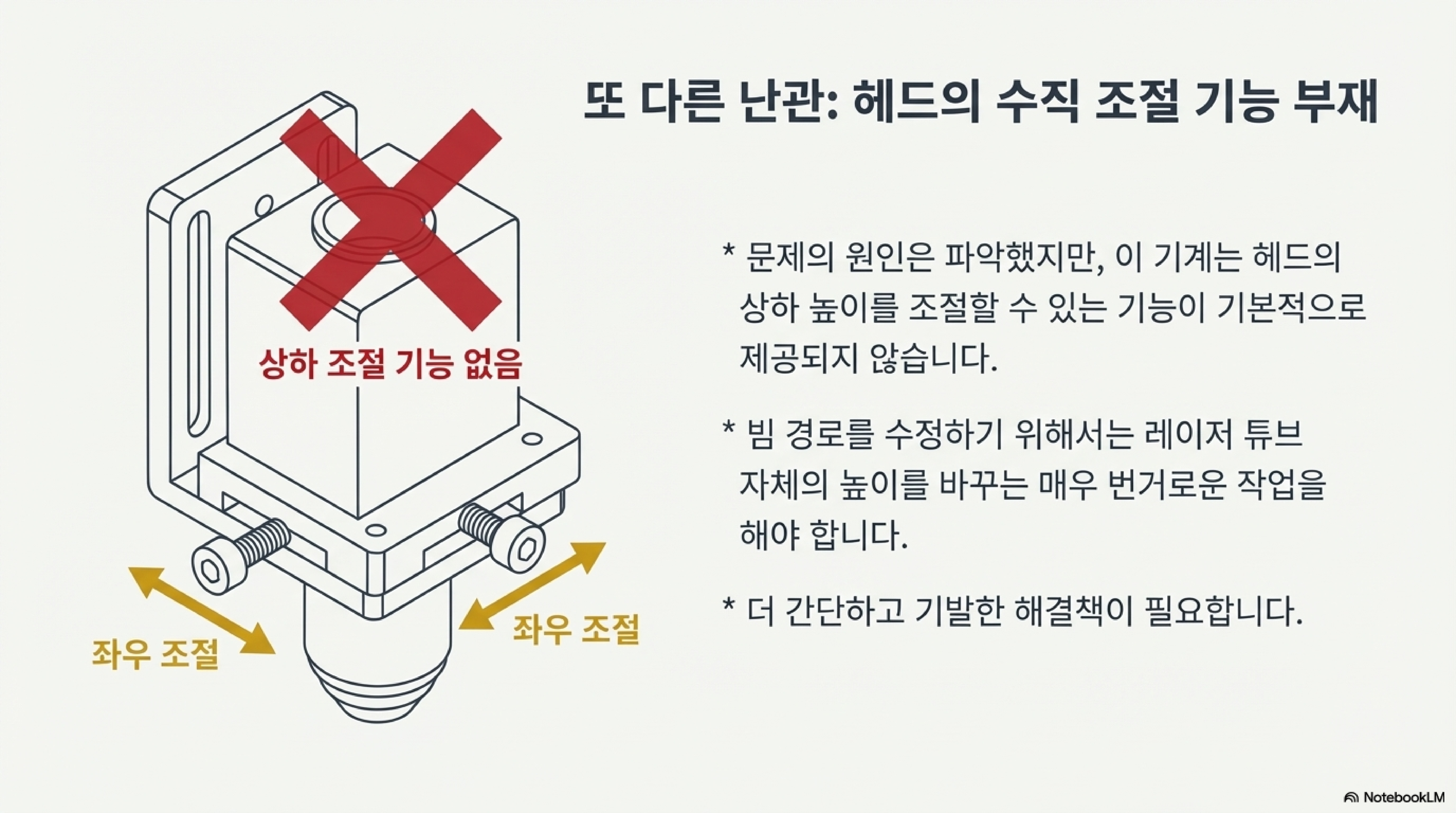 또 다른 난관: 헤드의 수직 조절 기능 부재

상하 조절 기능 없음

좌우 조절

좌우 조절

* 문제의 원인은 파악했지만, 이 기계는 헤드의 상하 높이를 조절할 수 있는 기능이 기본적으로 제공되지 않습니다.

* 빔 경로를 수정하기 위해서는 레이저 튜브 자체의 높이를 바꾸는 매우 번거로운 작업을 해야 합니다.

* 더 간단하고 기발한 해결책이 필요합니다.

NotebookLM