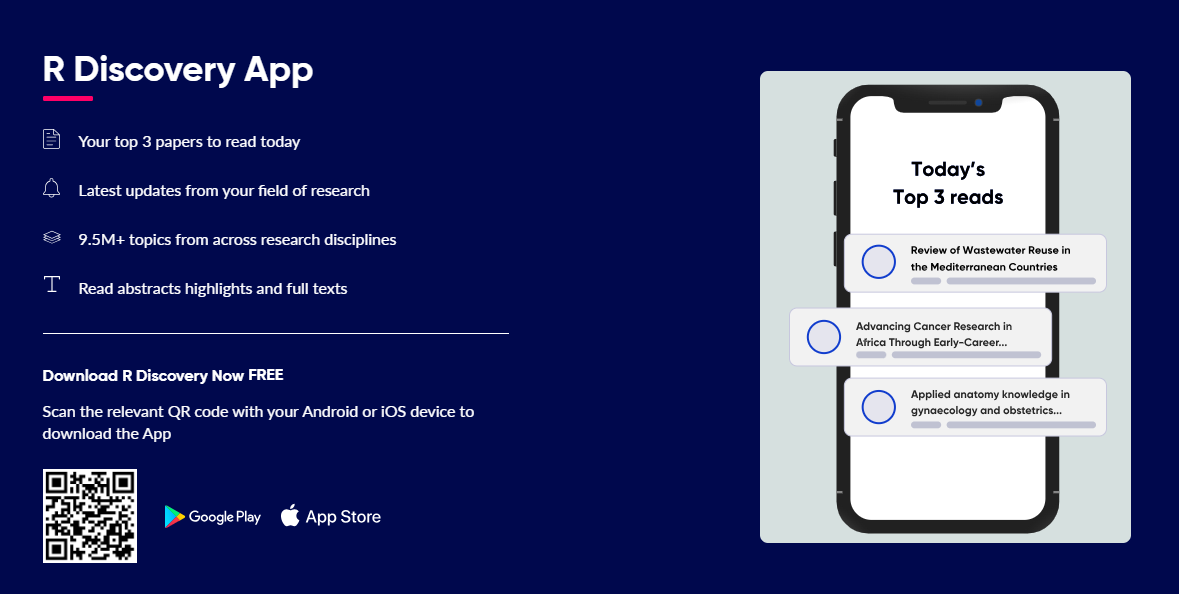 R Discovery App

Your top 3 papers to read today

Latest updates from your field of research

9.5M+ topics from across research disciplines

Read abstracts highlights and full texts

Download R Discovery Now FREE

Scan the relevant QR code with your Android or iOS device to download the App

Google Play

App Store

Today's Top 3 reads

Review of Wastewater Reuse in the Mediterranean Countries

Advancing Cancer Research in Africa Through Early-Career...

Applied anatomy knowledge in gynaecology and obstetrics...