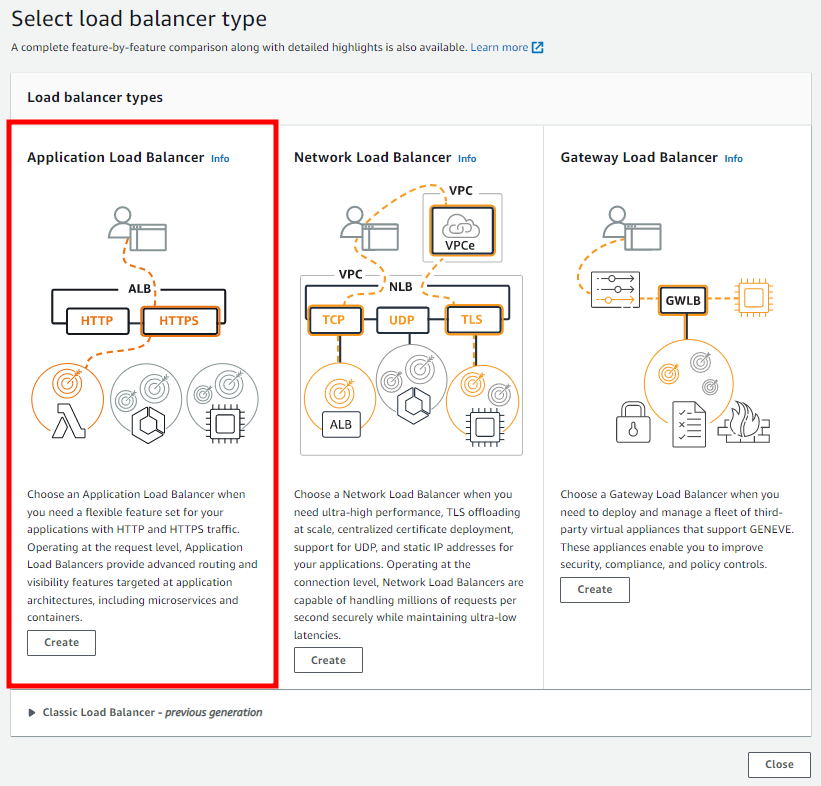 Select load balancer type

A complete feature-by-feature comparison along with detailed highlights is also available. Learn more

Load balancer types

Application Load Balancer Info

ALB
HTTP
HTTPS

Choose an Application Load Balancer when you need a flexible feature set for your applications with HTTP and HTTPS traffic. Operating at the request level, Application Load Balancers provide advanced routing and visibility features targeted at application architectures, including microservices and containers.

Create

Network Load Balancer Info

VPC
VPCe
VPC
NLB
TCP
UDP
TLS
ALB

Choose a Network Load Balancer when you need ultra-high performance, TLS offloading at scale, centralized certificate deployment, support for UDP, and static IP addresses for your applications. Operating at the connection level, Network Load Balancers are capable of handling millions of requests per second securely while maintaining ultra-low latencies.

Create

Gateway Load Balancer Info

GWLB

Choose a Gateway Load Balancer when you need to deploy and manage a fleet of third-party virtual appliances that support GENEVE. These appliances enable you to improve security, compliance, and policy controls.

Create

Classic Load Balancer - previous generation

Close