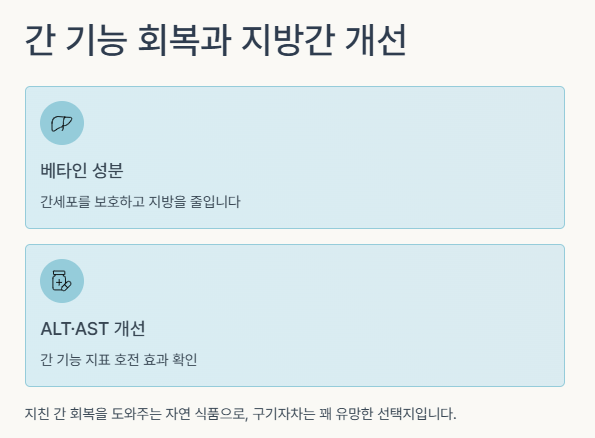 간 기능 회복과 지방간 개선

베타인 성분

간세포를 보호하고 지방을 줄입니다

ALT·AST 개선

간 기능 지표 호전 효과 확인

지친 간 회복을 도와주는 자연 식품으로, 구기자차는 꽤 유망한 선택지입니다.