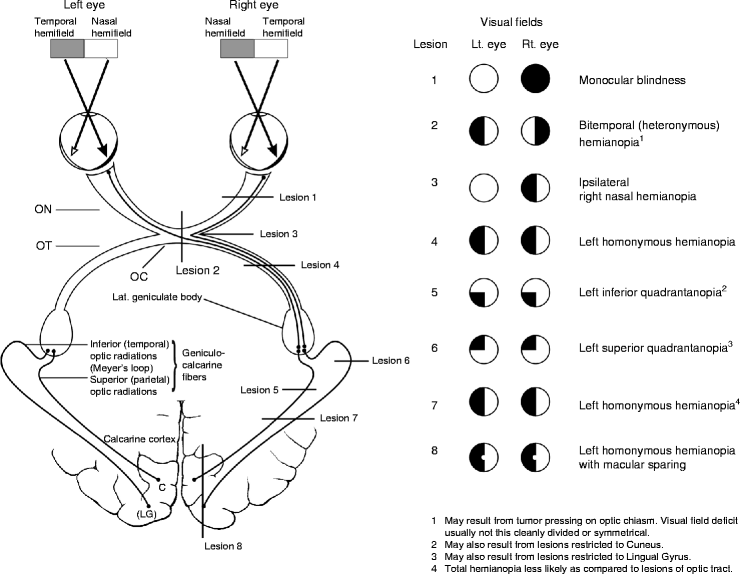 Left eye
Temporal hemifield
Nasal hemifield

Right eye
Nasal hemifield
Temporal hemifield

ON
OT
OC
Lesion 1
Lesion 3
Lesion 2
Lesion 4
Lat. geniculate body
Inferior (temporal) optic radiations (Meyer's loop)
Superior (parietal) optic radiations
Geniculo-calcarine fibers
Lesion 6
Lesion 5
Lesion 7
Calcarine cortex
C
(LG)
Lesion 8

Visual fields

| Lesion | Lt. eye | Rt. eye | |
|---|---|---|---|
| 1 | | | Monocular blindness |
| 2 | | | Bitemporal (heteronymous) hemianopia$^1$ |
| 3 | | | Ipsilateral right nasal hemianopia |
| 4 | | | Left homonymous hemianopia |
| 5 | | | Left inferior quadrantanopia$^2$ |
| 6 | | | Left superior quadrantanopia$^3$ |
| 7 | | | Left homonymous hemianopia$^4$ |
| 8 | | | Left homonymous hemianopia with macular sparing |

1 May result from tumor pressing on optic chiasm. Visual field deficit usually not this cleanly divided or symmetrical.
2 May also result from lesions restricted to Cuneus.
3 May also result from lesions restricted to Lingual Gyrus.
4 Total hemianopia less likely as compared to lesions of optic tract.