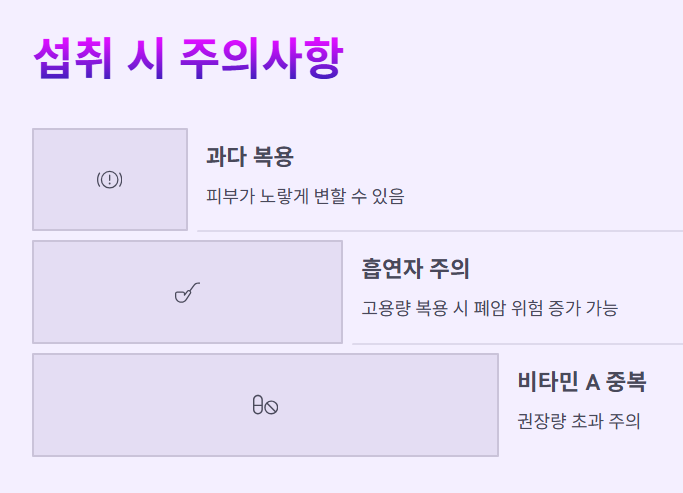 섭취 시 주의사항

과다 복용

피부가 노랗게 변할 수 있음

흡연자 주의

고용량 복용 시 폐암 위험 증가 가능

비타민 A 중복

권장량 초과 주의