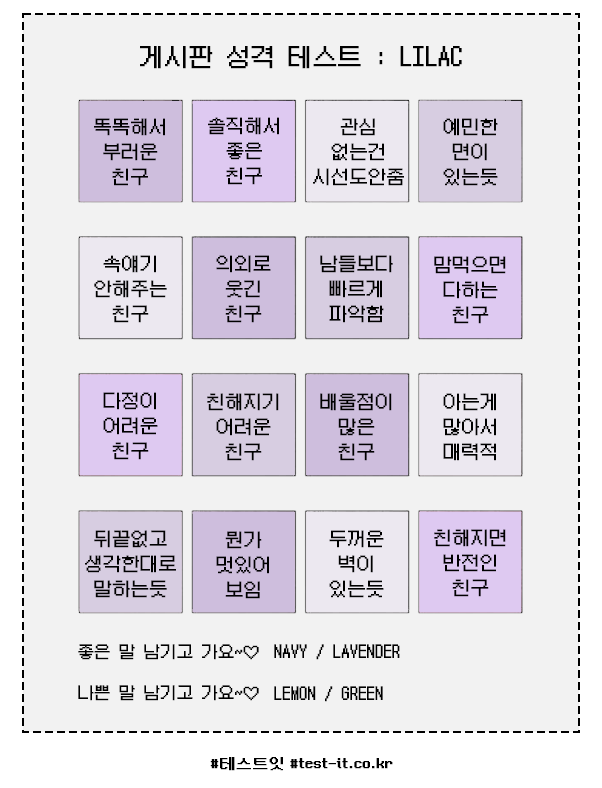 게시판 성격 테스트 : LILAC

똑똑해서
부러운
친구

솔직해서
좋은
친구

관심
없는건
시선도안줌

예민한
면이
있는듯

속얘기
안해주는
친구

의외로
웃긴
친구

남들보다
빠르게
파악함

맘먹으면
다하는
친구

다정이
어려운
친구

친해지기
어려운
친구

배울점이
많은
친구

아는게
많아서
매력적

뒤끝없고
생각한대로
말하는듯

뭔가
멋있어
보임

두꺼운
벽이
있는듯

친해지면
반전인
친구

좋은 말 남기고 가요~♡ NAVY / LAVENDER

나쁜 말 남기고 가요~♡ LEMON / GREEN

#테스트잇 #test-it.co.kr